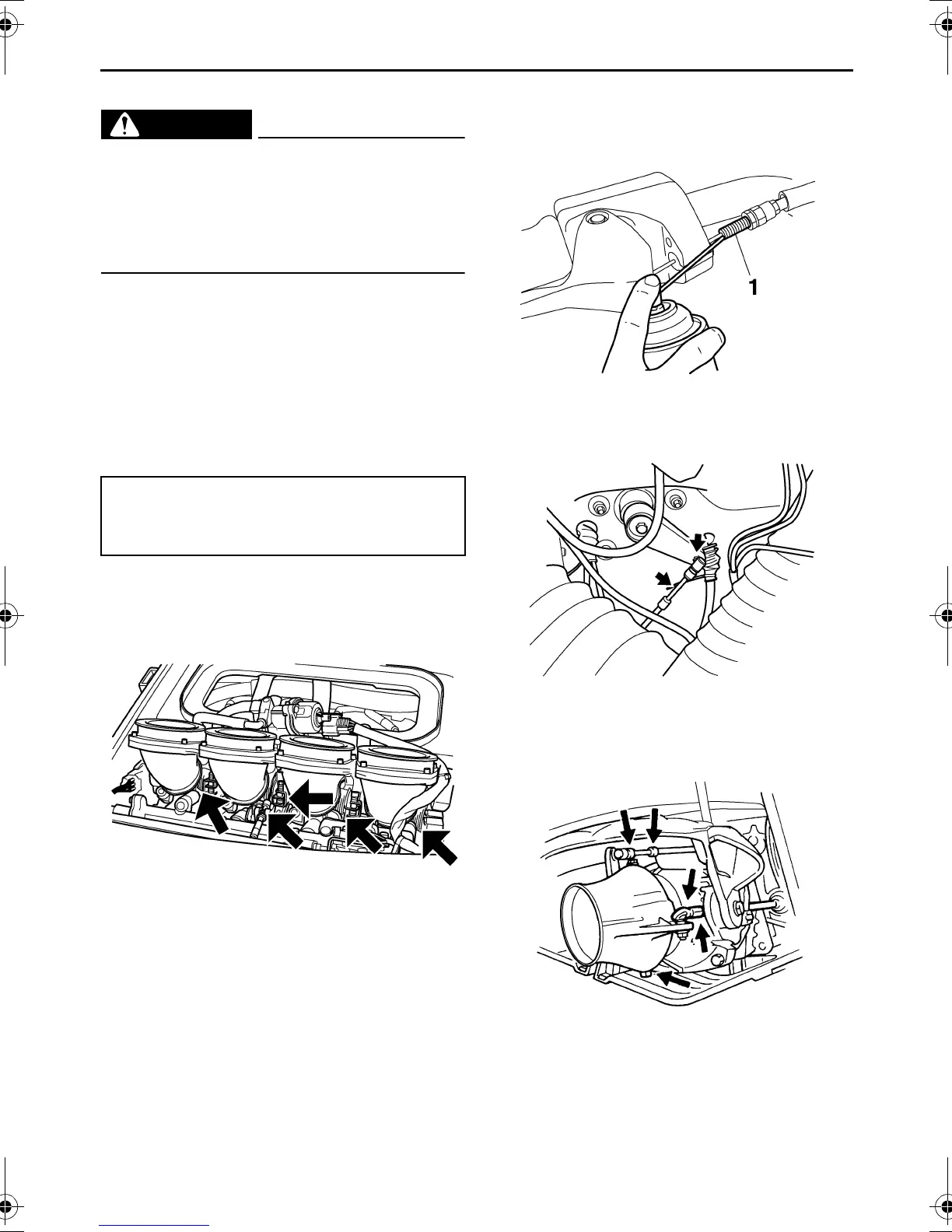 1