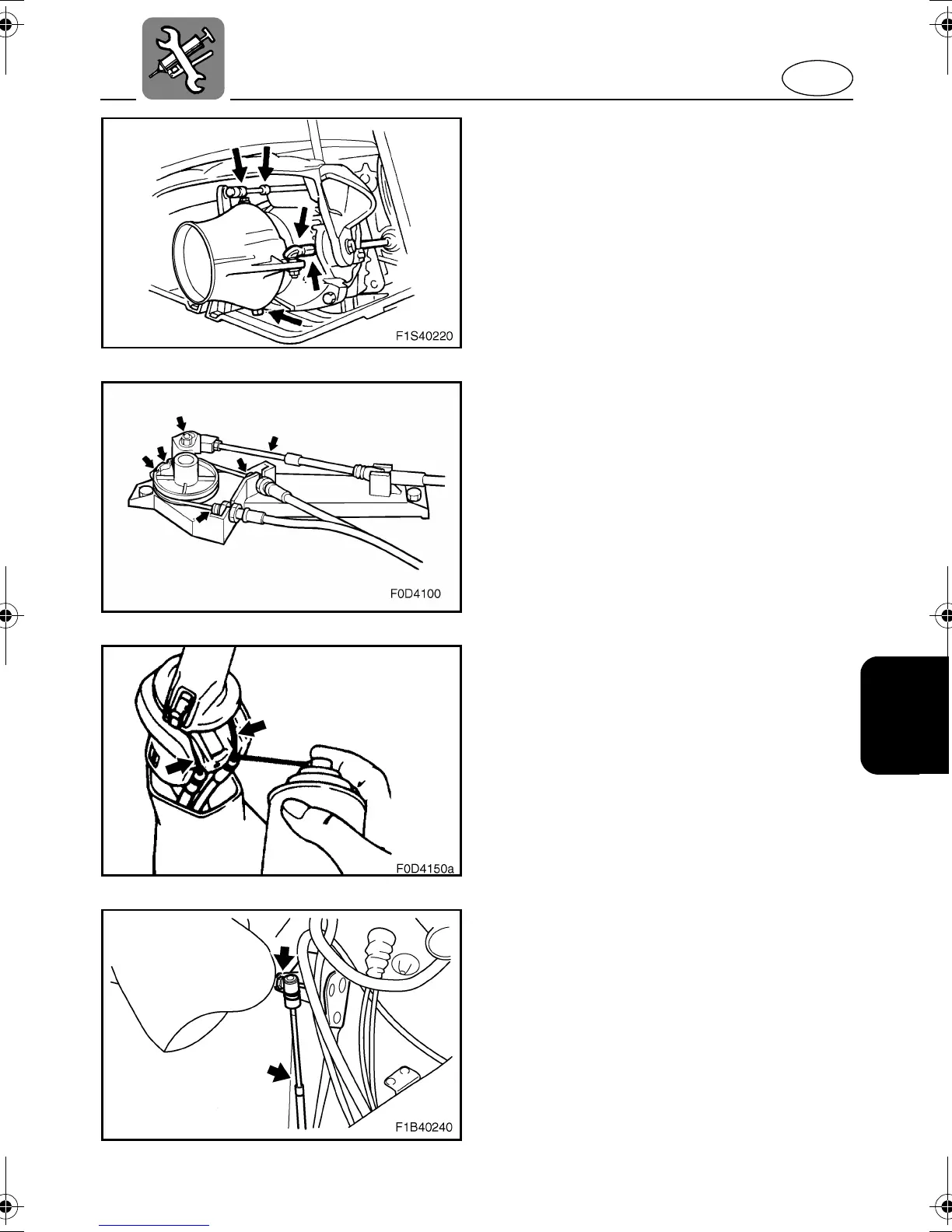 F1S40220

F0D4100

F0D4150a

F1B40240