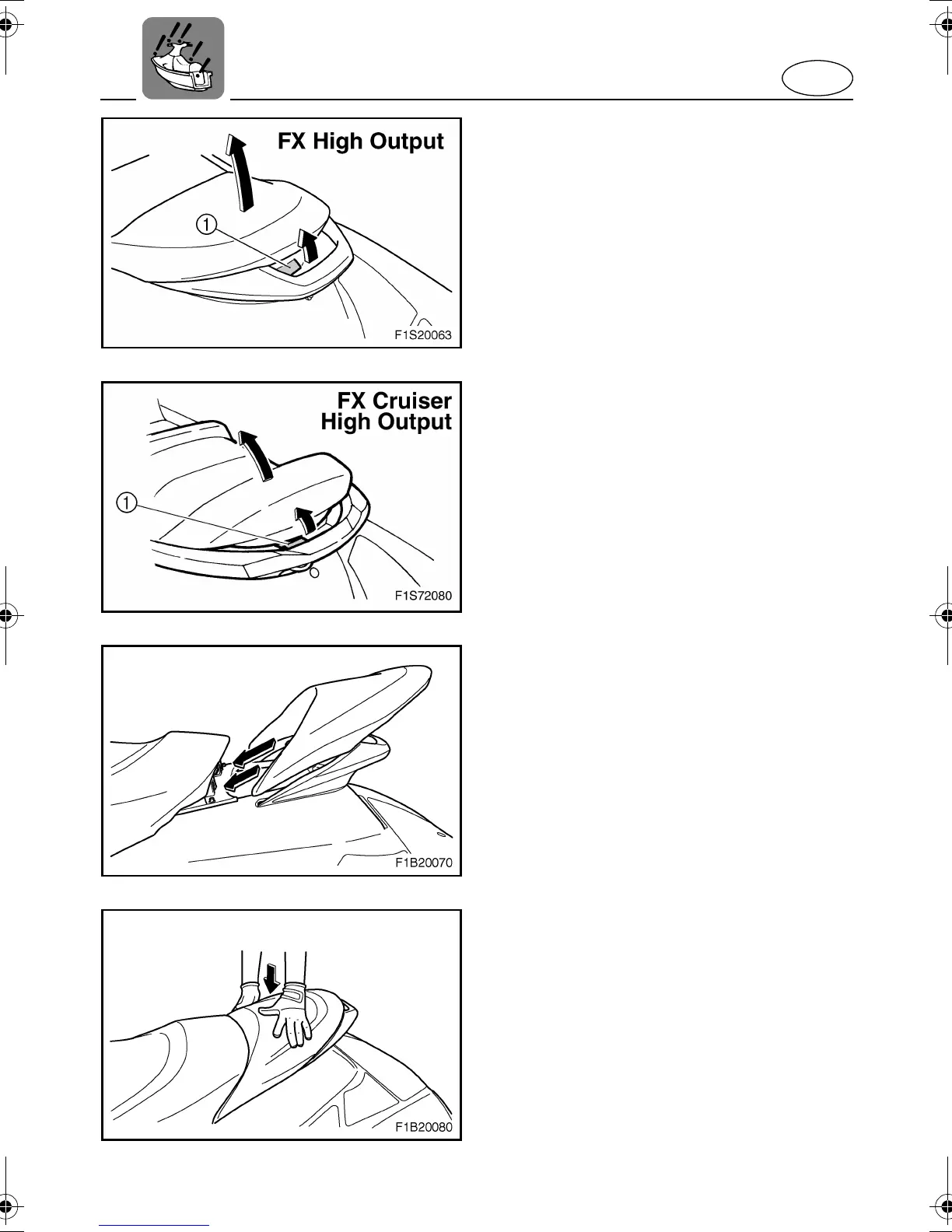 FX High Output

1

F1S20063

FX Cruiser High Output

1

F1S72080

F1B20070

F1B20080