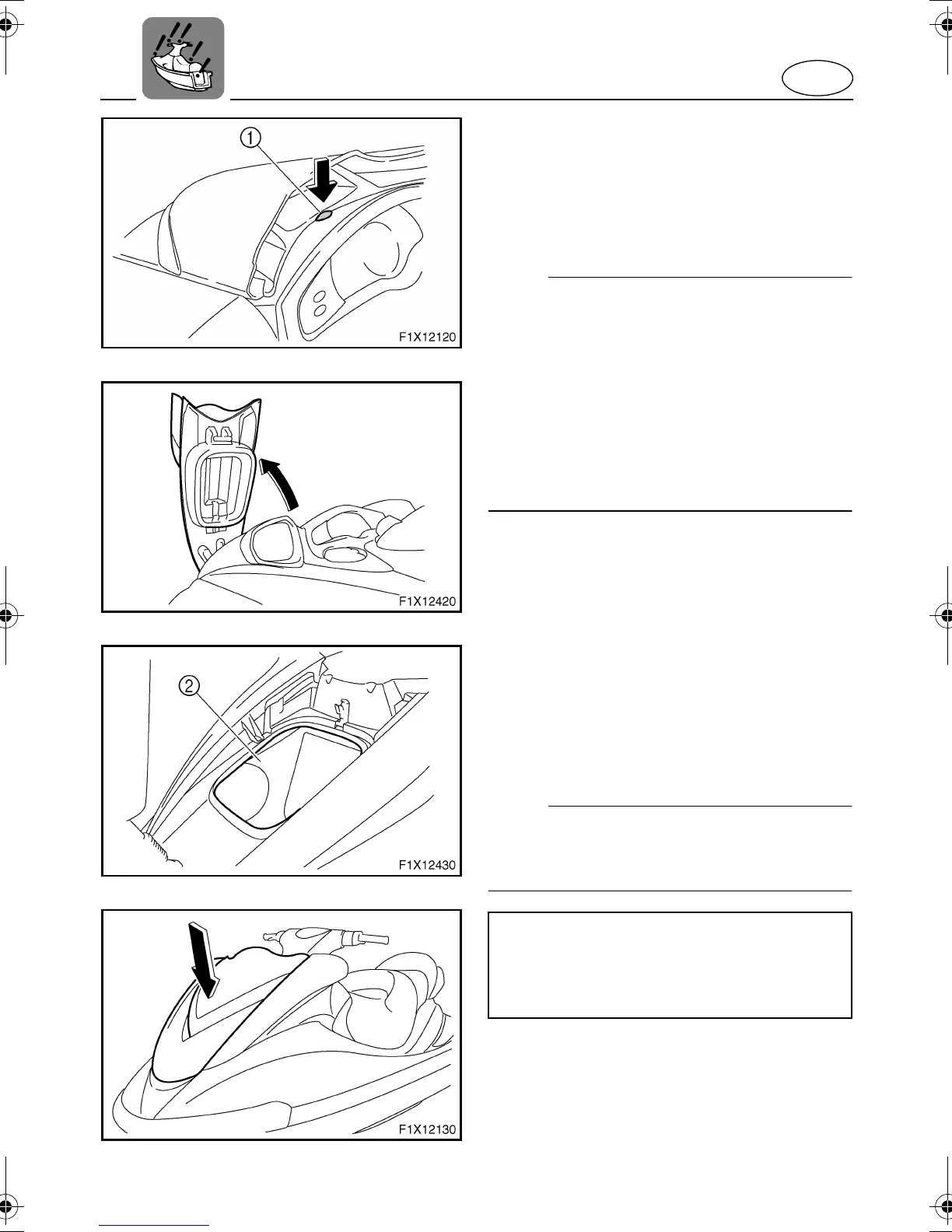 1

F1X12120

F1X12420

2

F1X12430

F1X12130