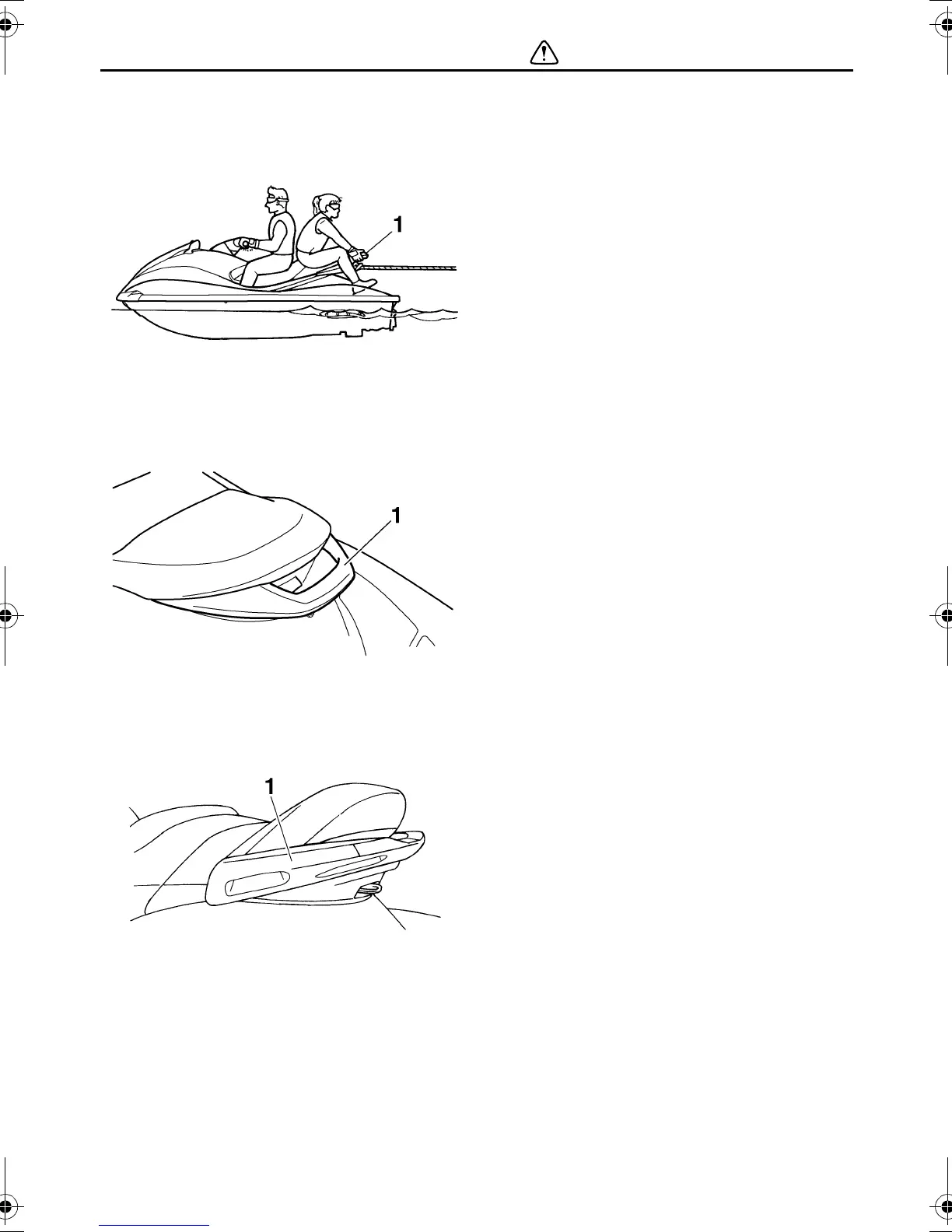 1

1

1