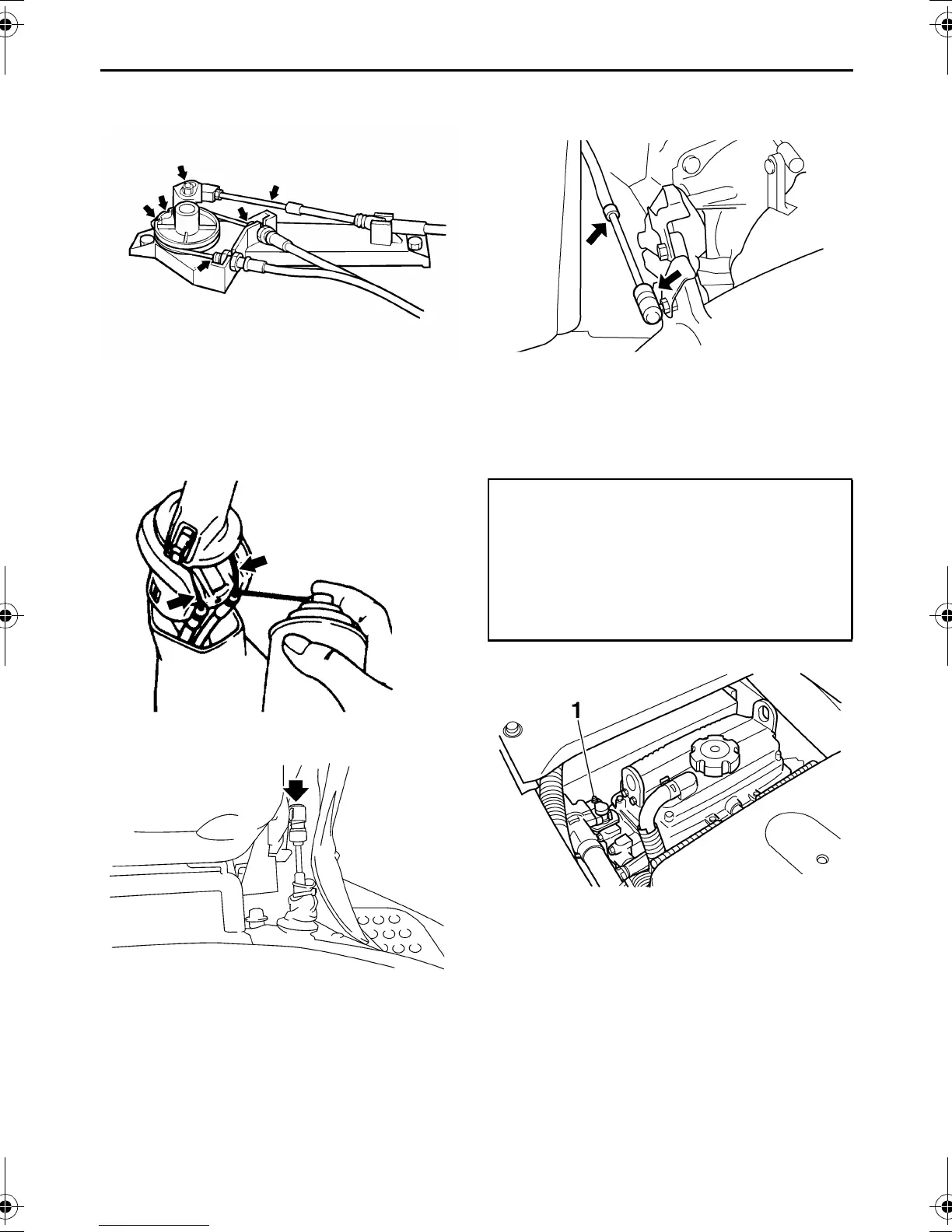 1