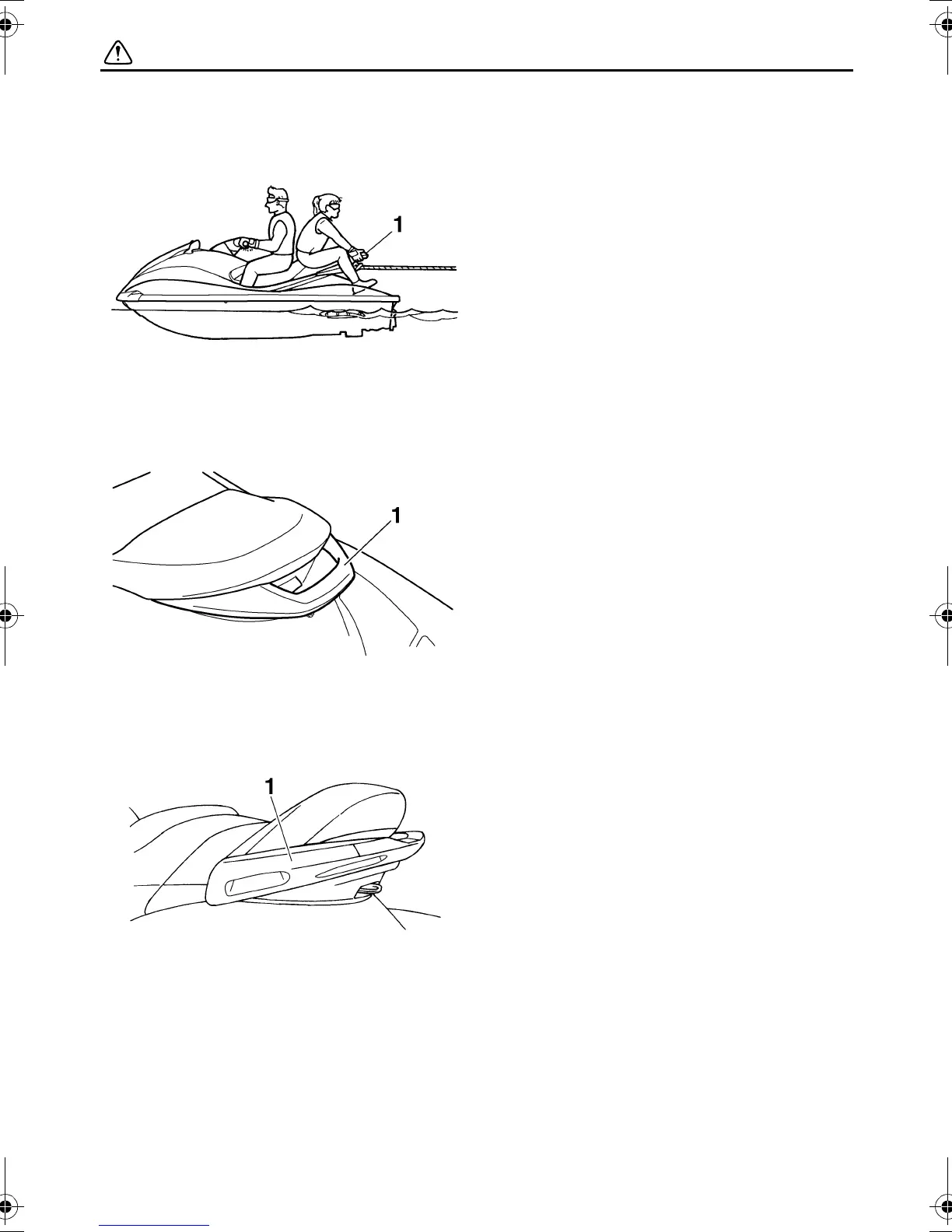 1

1

1