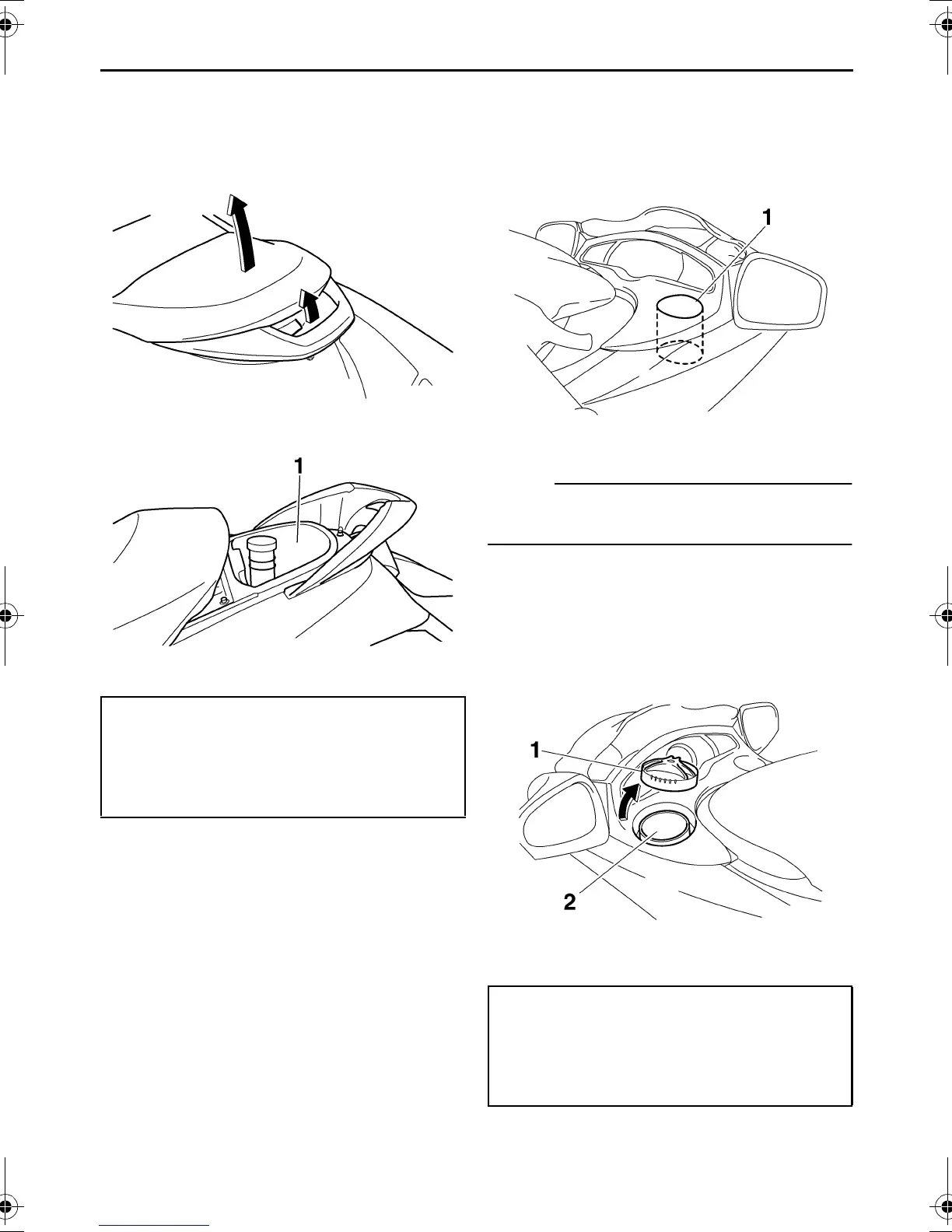 1

1

1

2