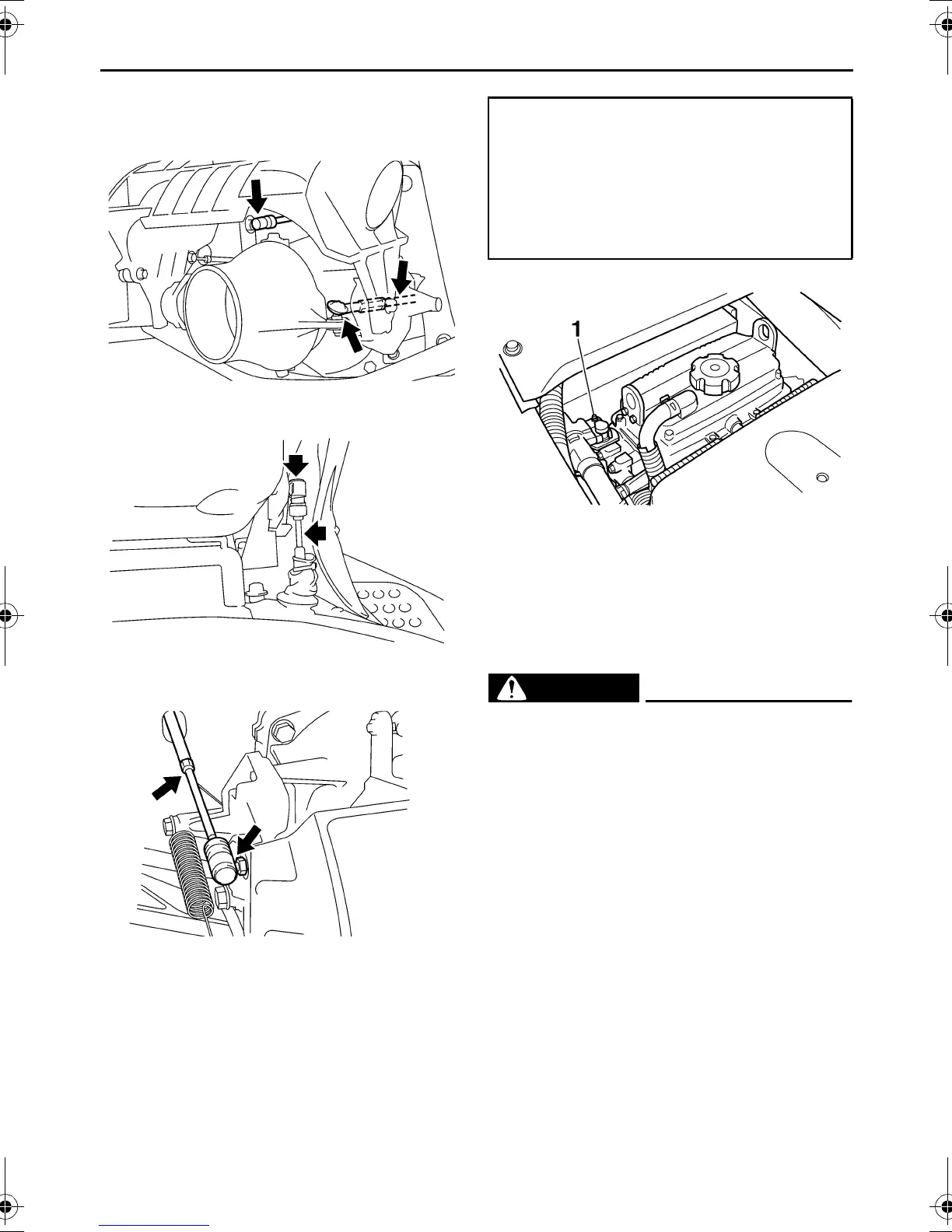 1