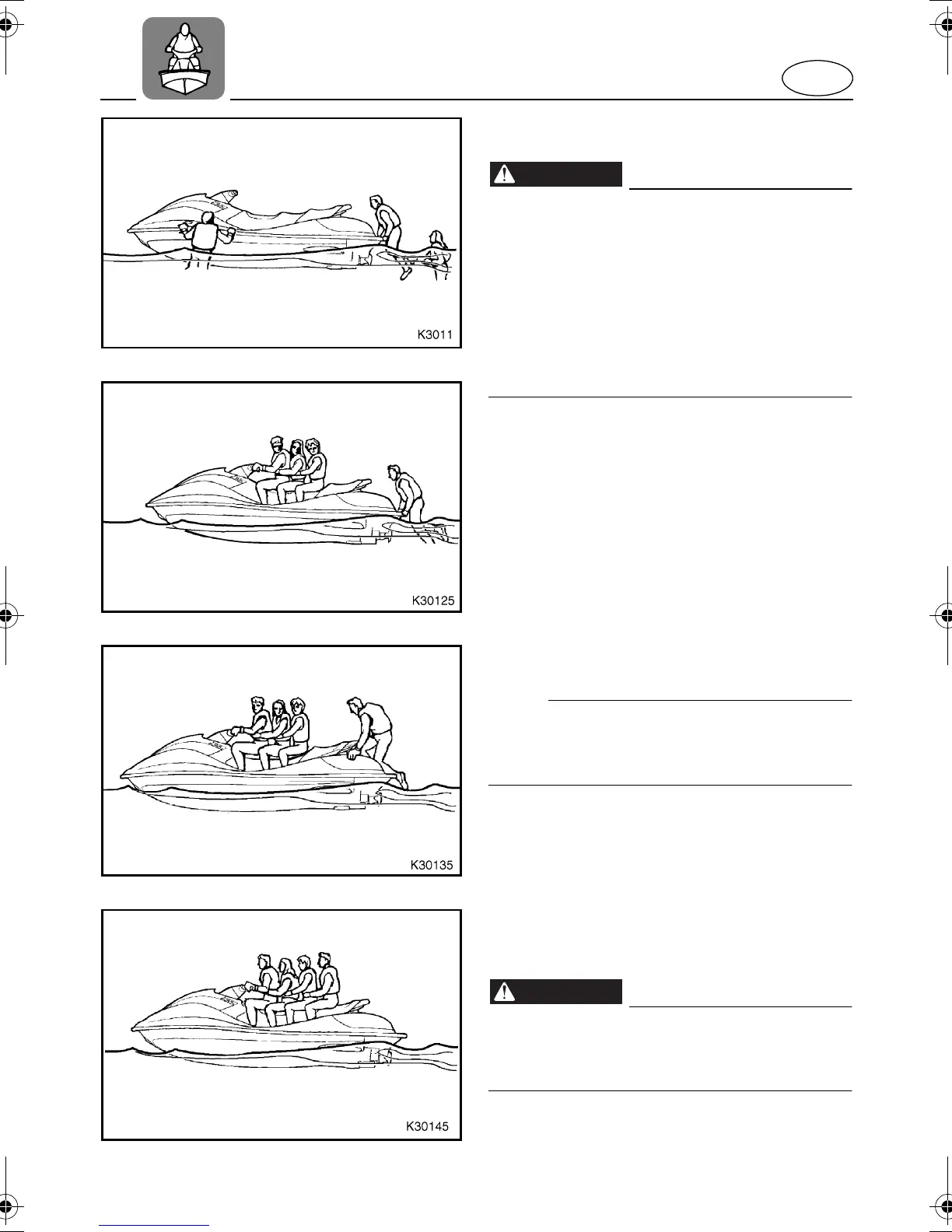 K3011

K30125

K30135

K30145