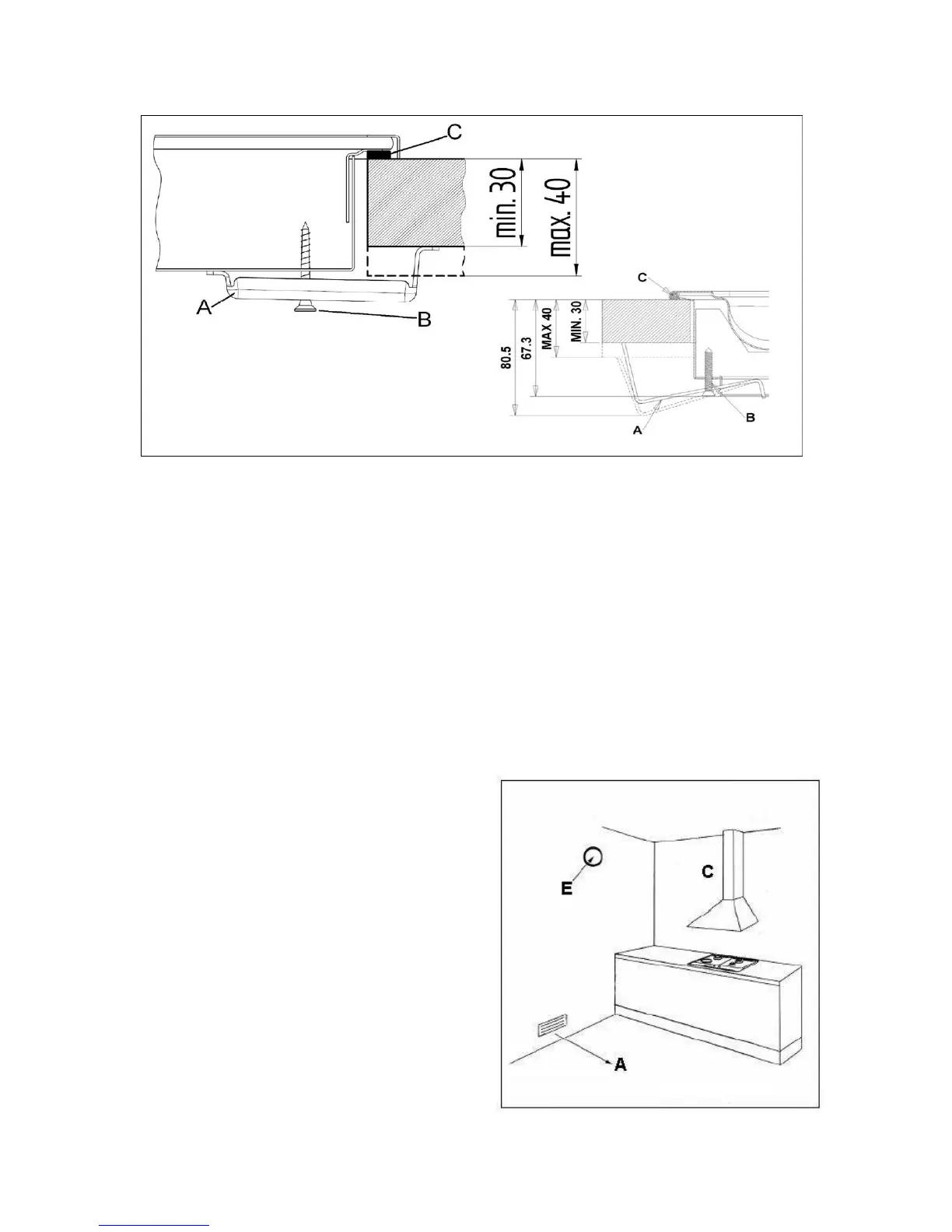 C

min. 30

max. 40

A

B

C

80.5

67.3

MAX 40

MIN. 30

A

B

E

C

A