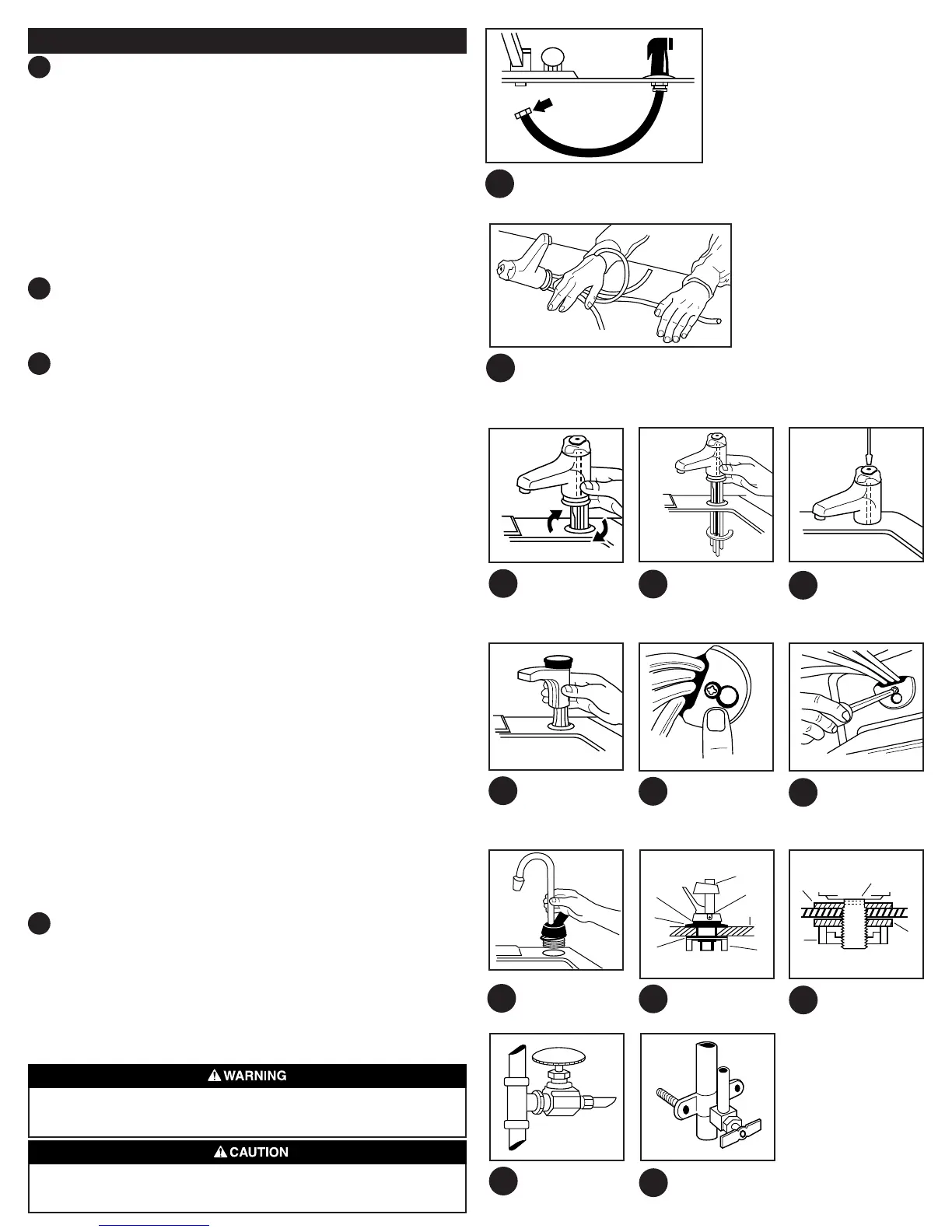 WARNING

CAUTION