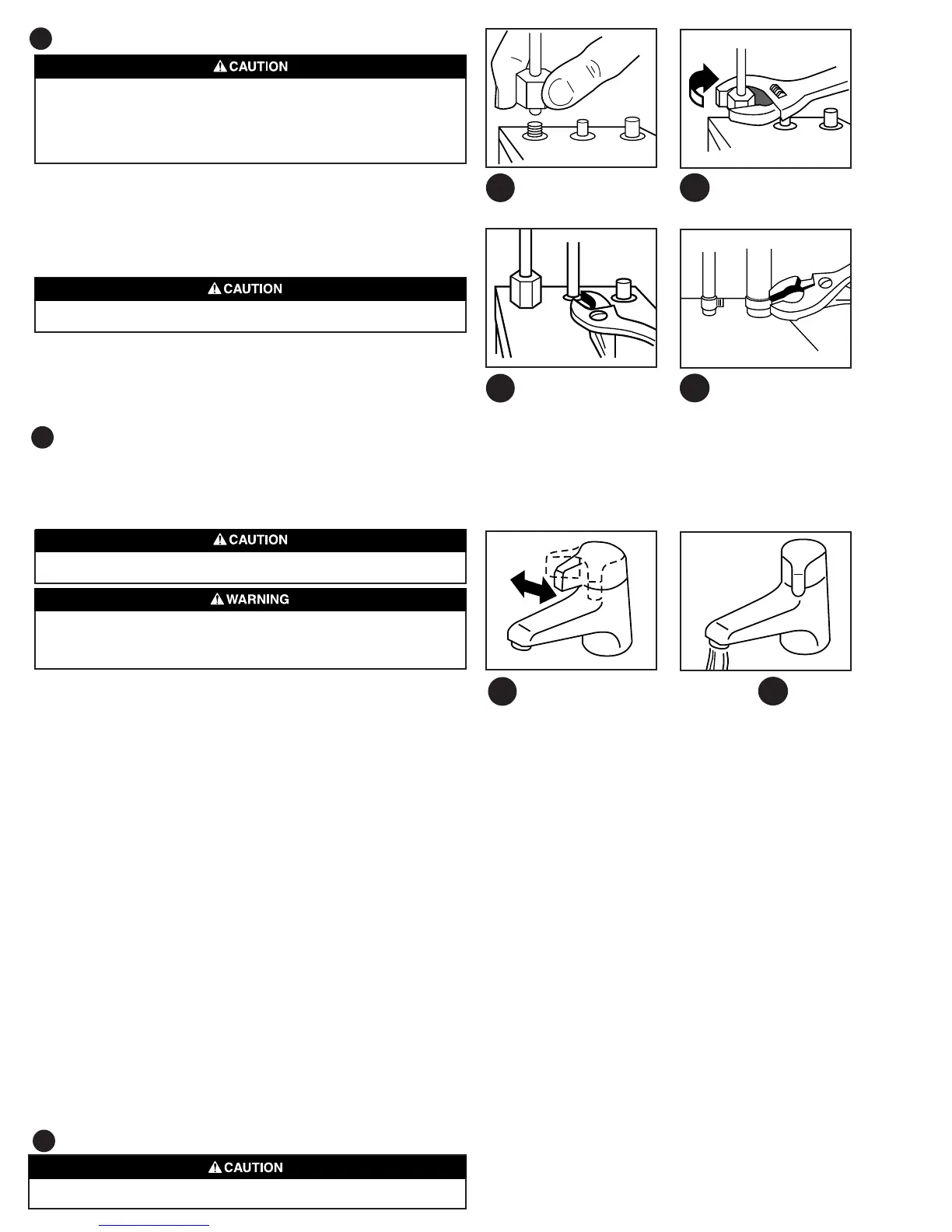 CAUTION

CAUTION

CAUTION

WARNING

CAUTION