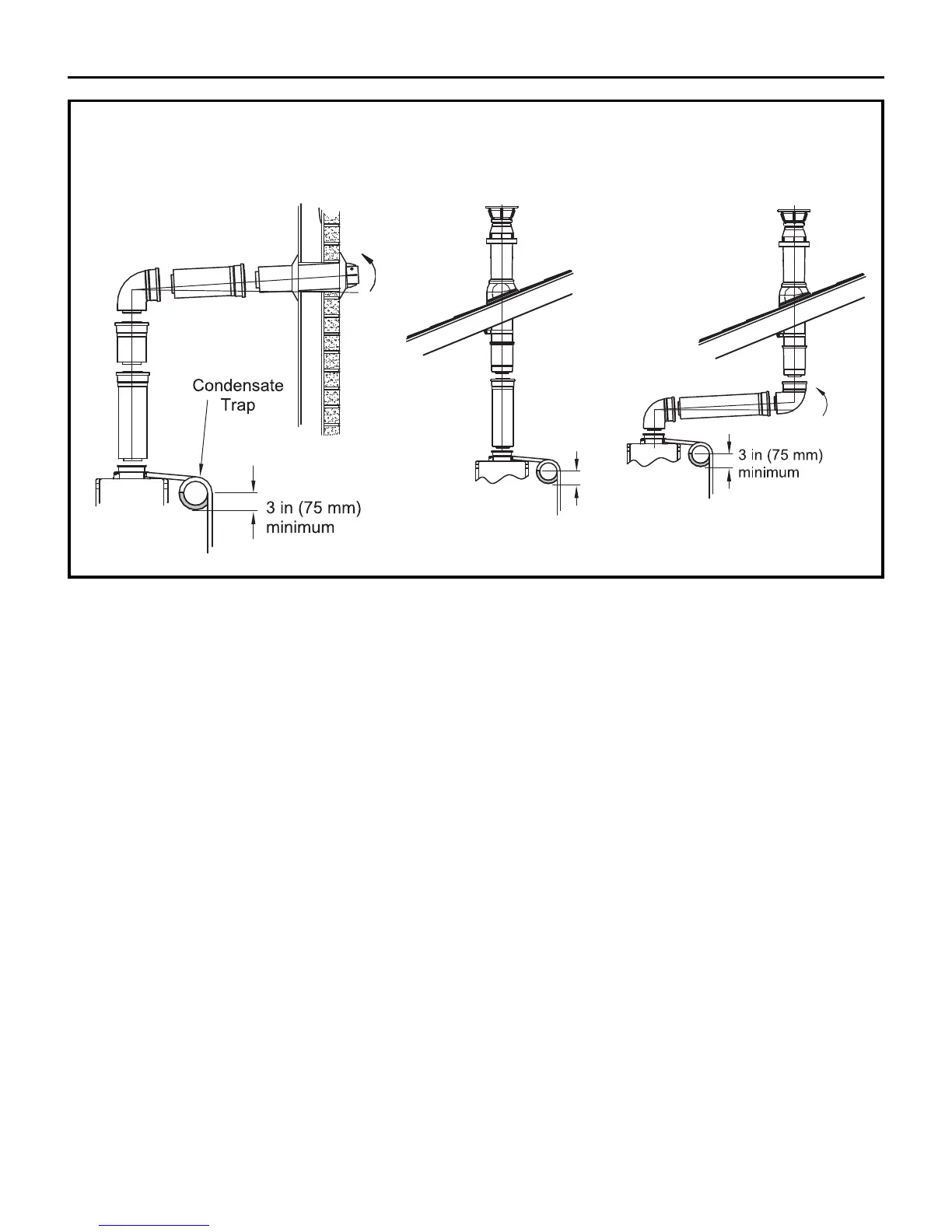 Condensate Trap

3 in (75 mm) minimum

3 in (75 mm) minimum