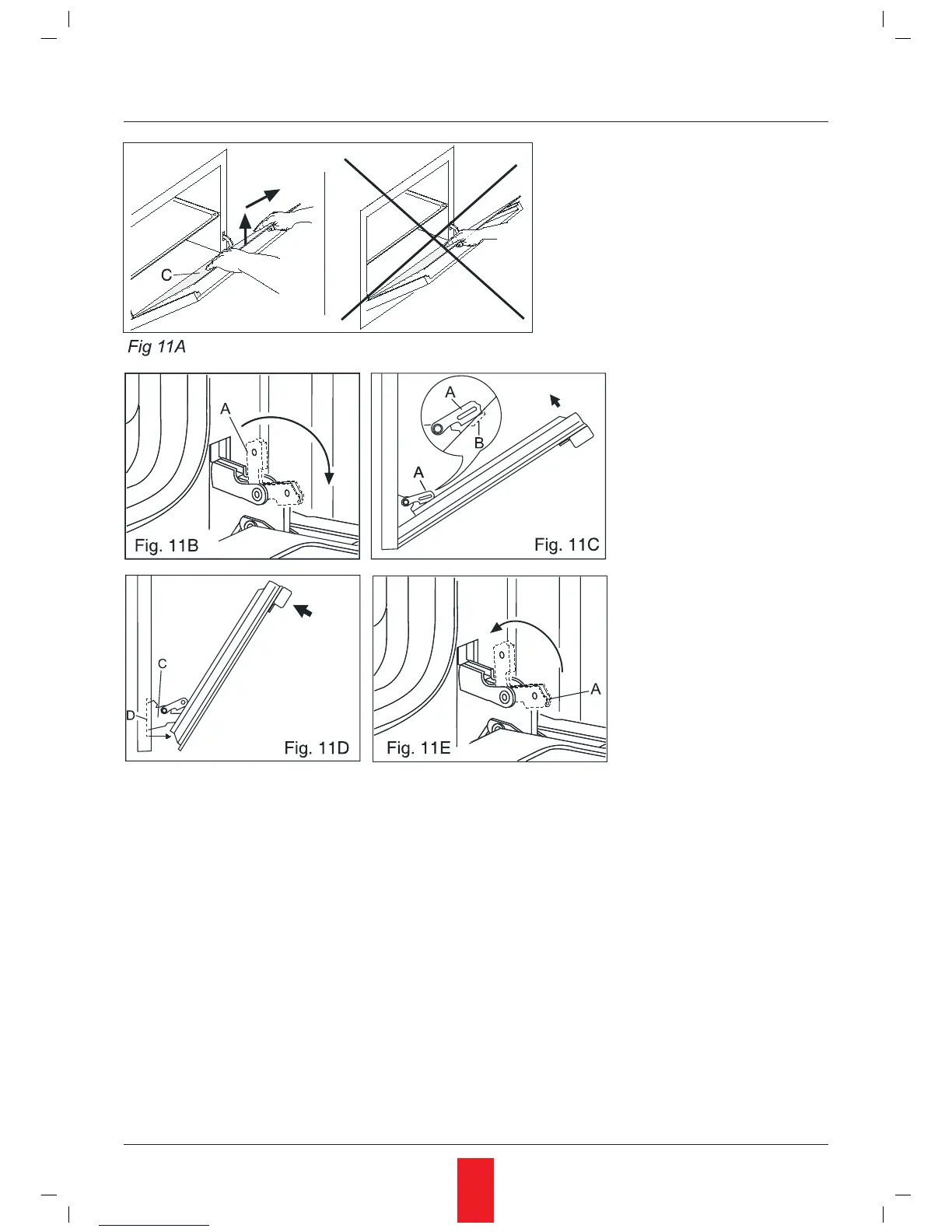 C

Fig 11A

A

Fig. 11B

A

B

A

Fig. 11C

C

D

Fig. 11D

A

Fig. 11E