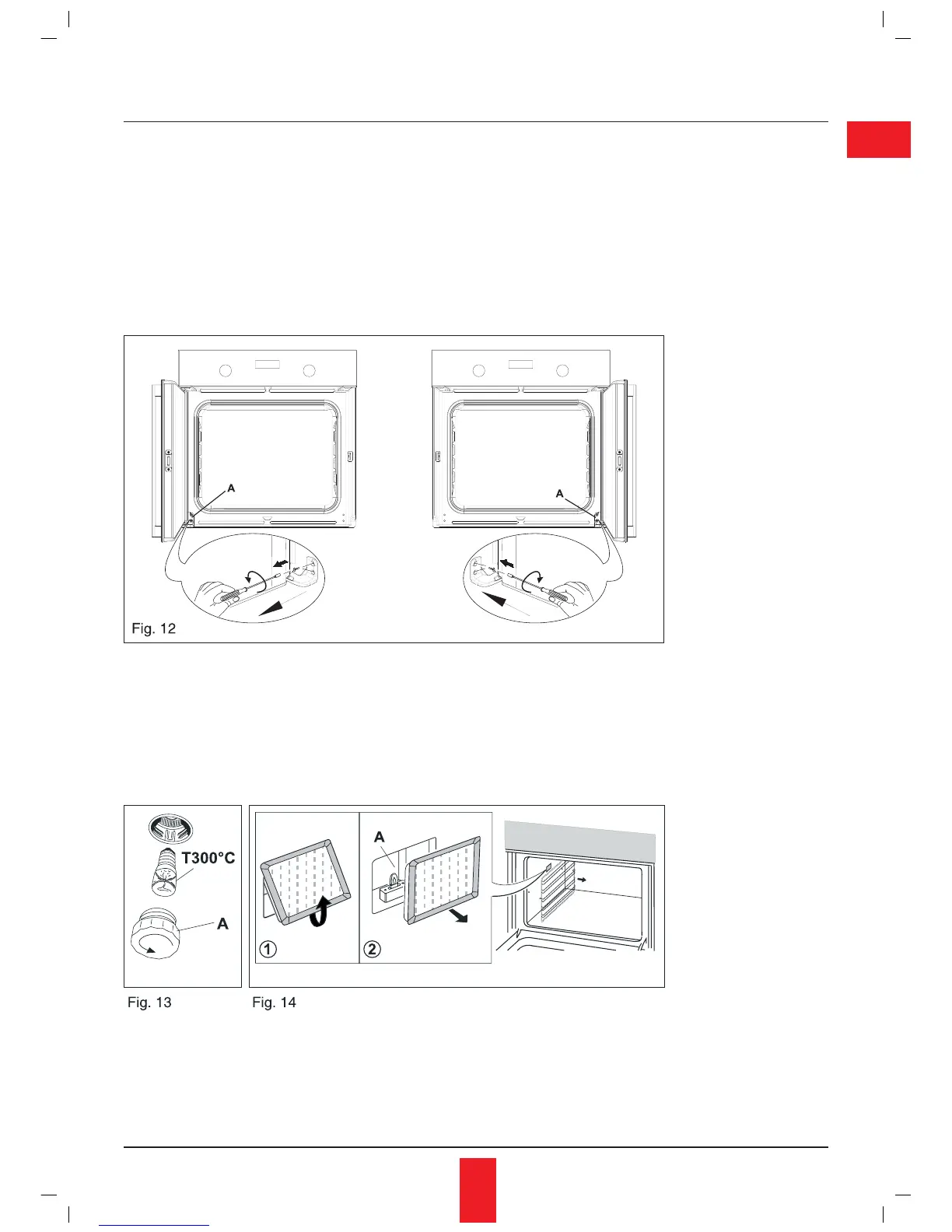 A

A

Fig. 12

T300°C

A

A

1

2

Fig. 13

Fig. 14