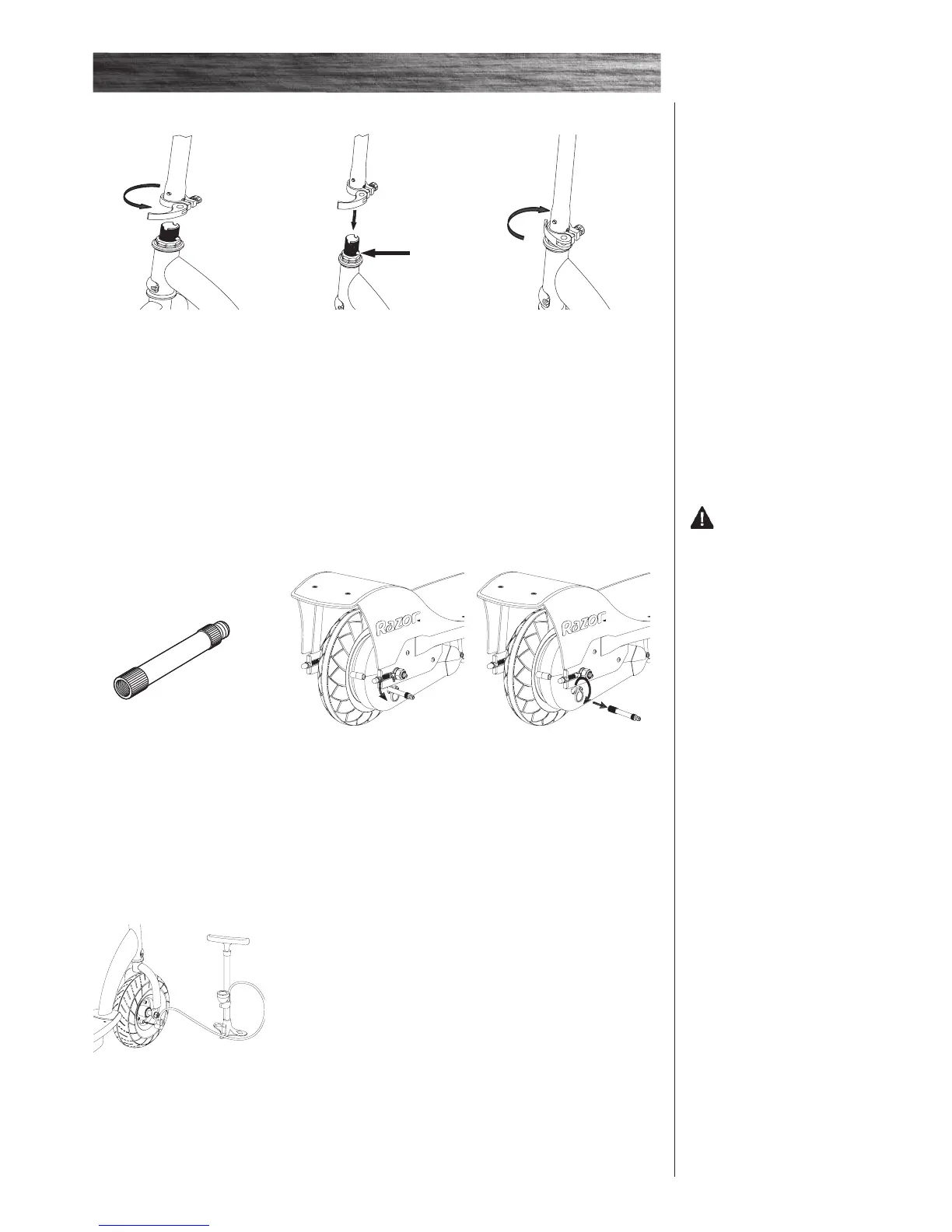 Razor

Razor