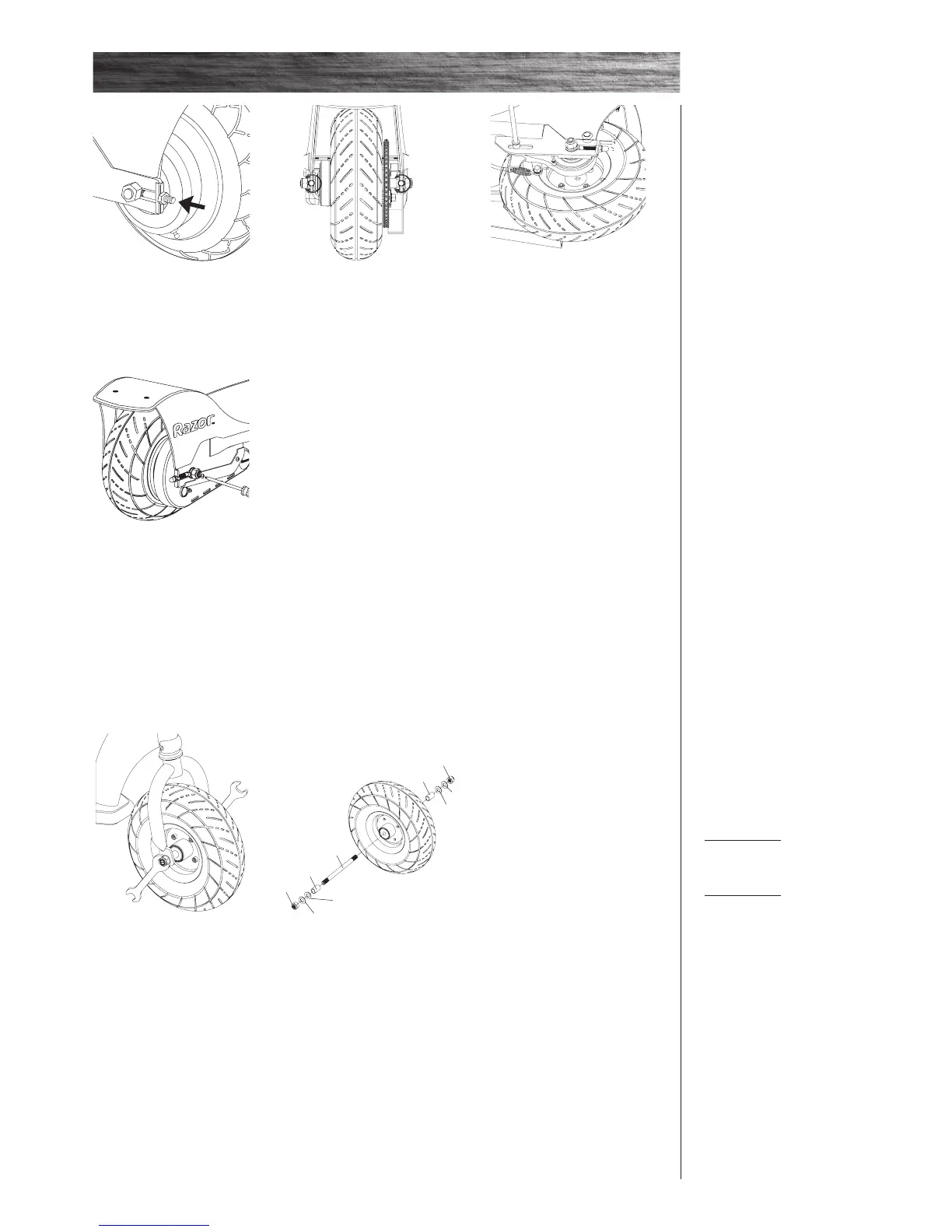 Razor