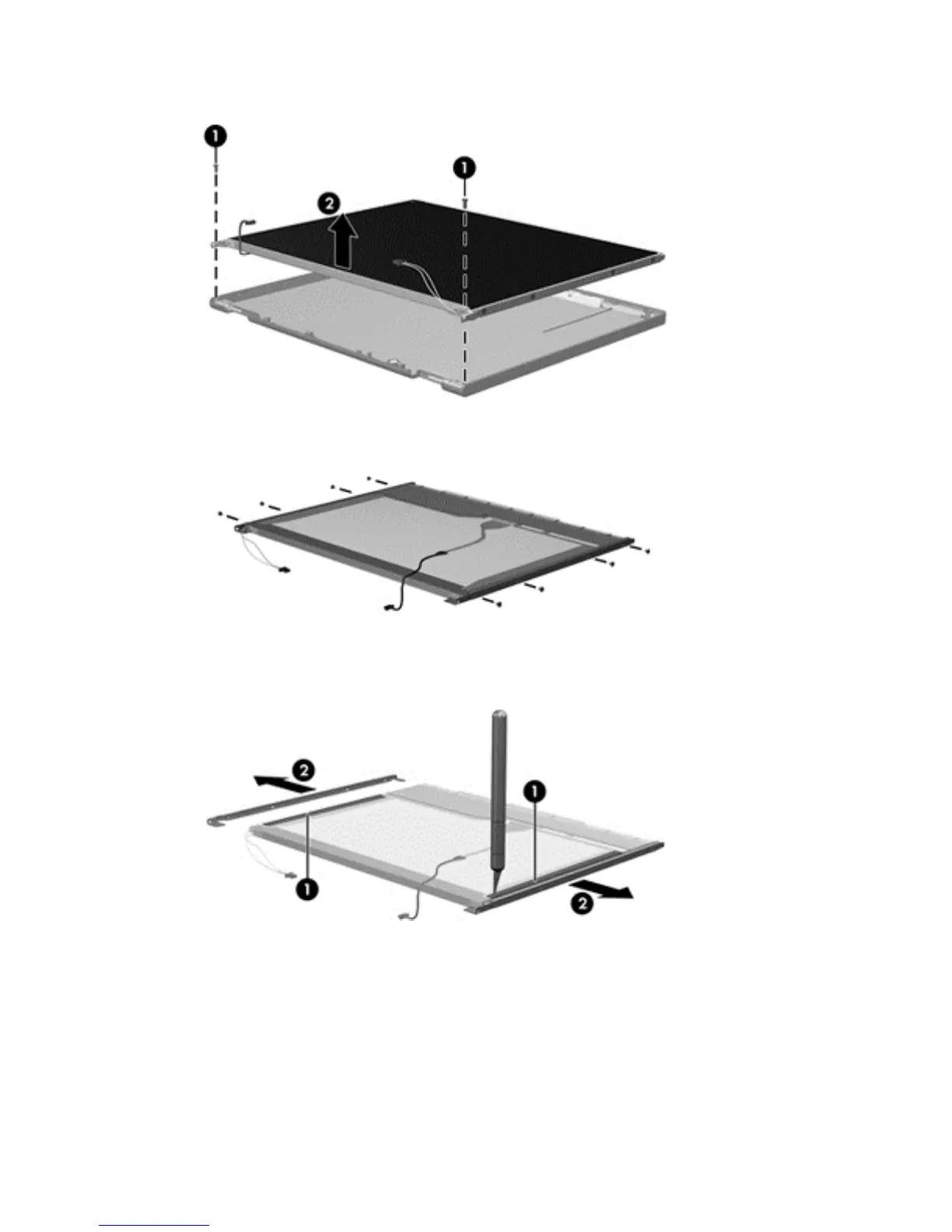 1
1
2
2
1
1
2