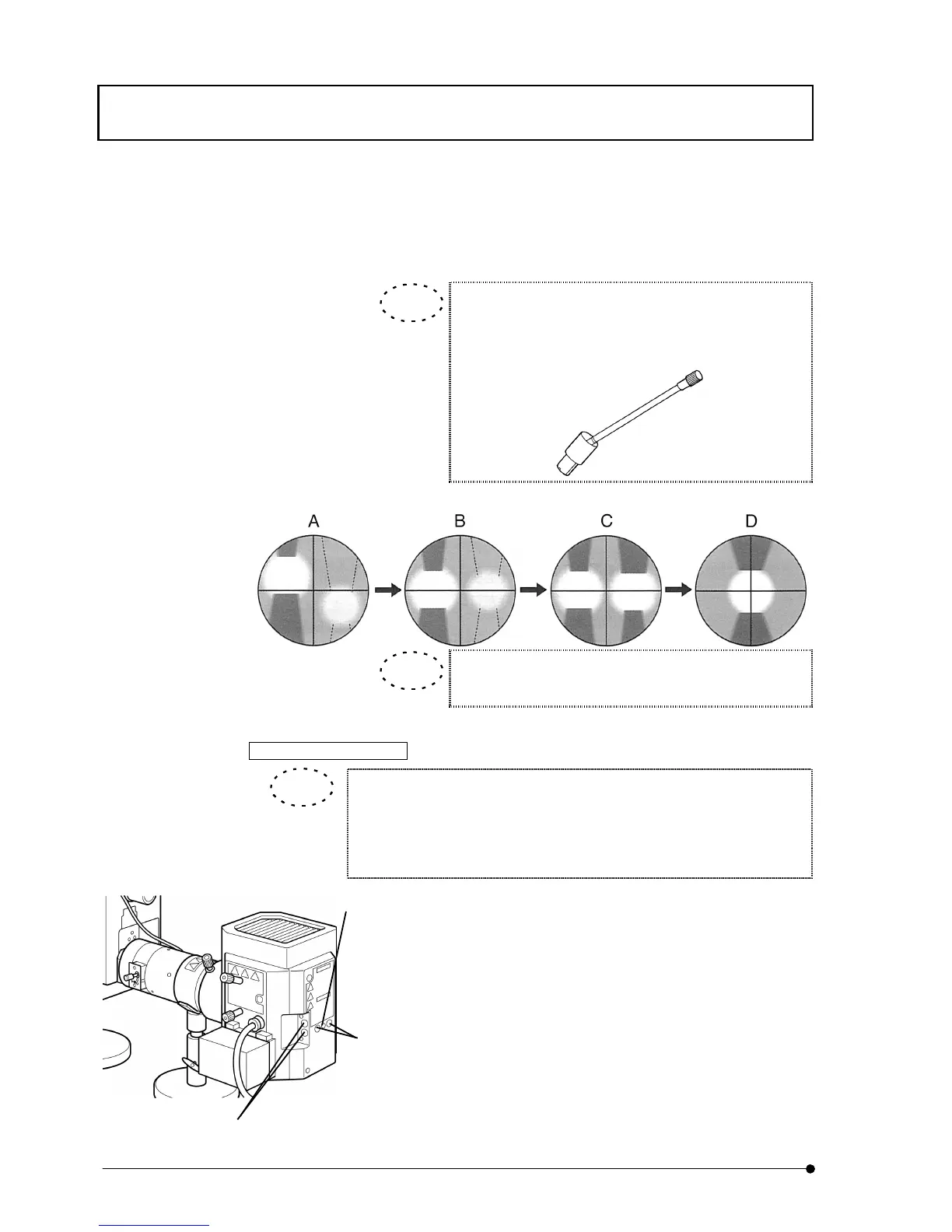 A

B

C

D