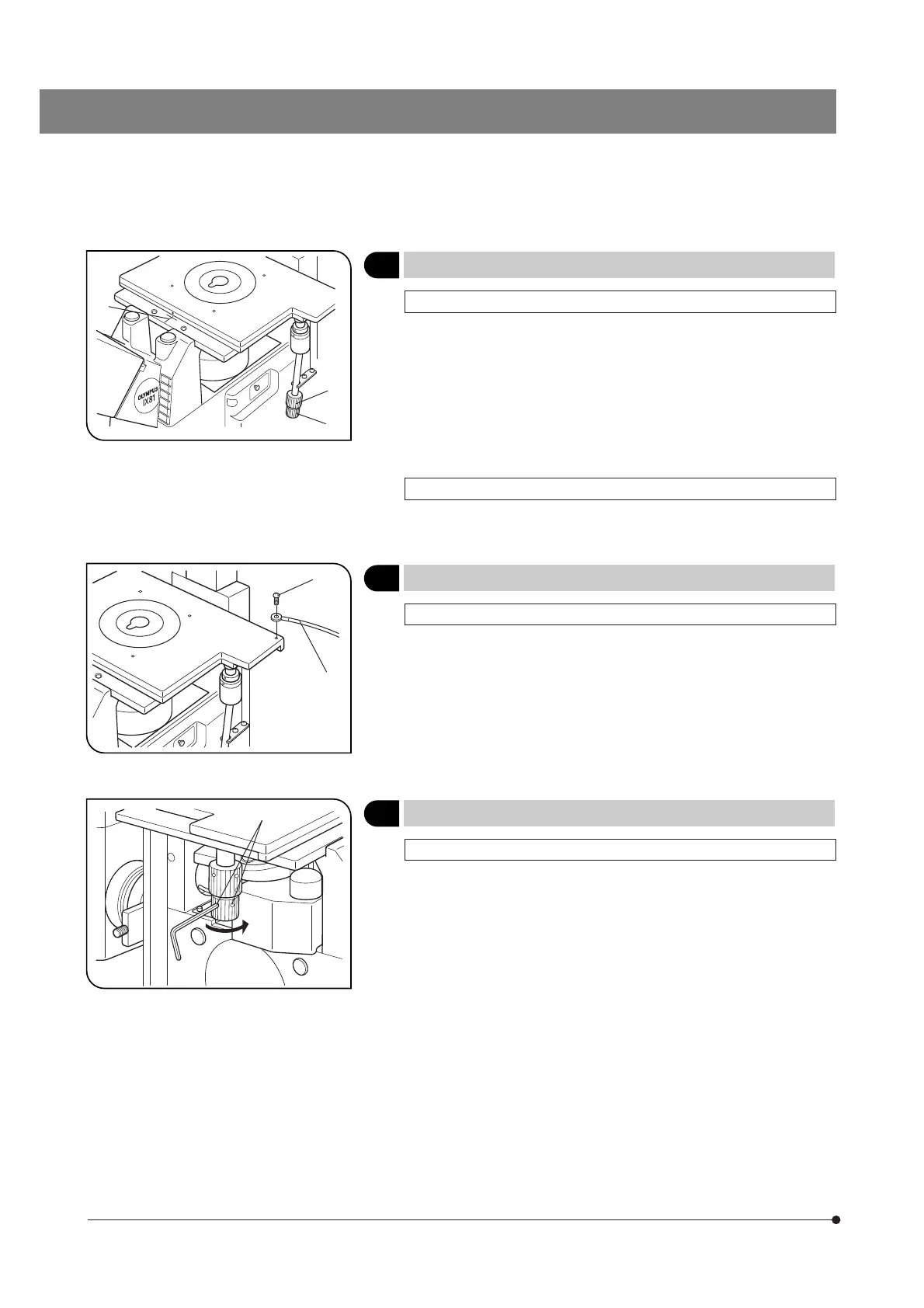 OLYMPUS
IX81