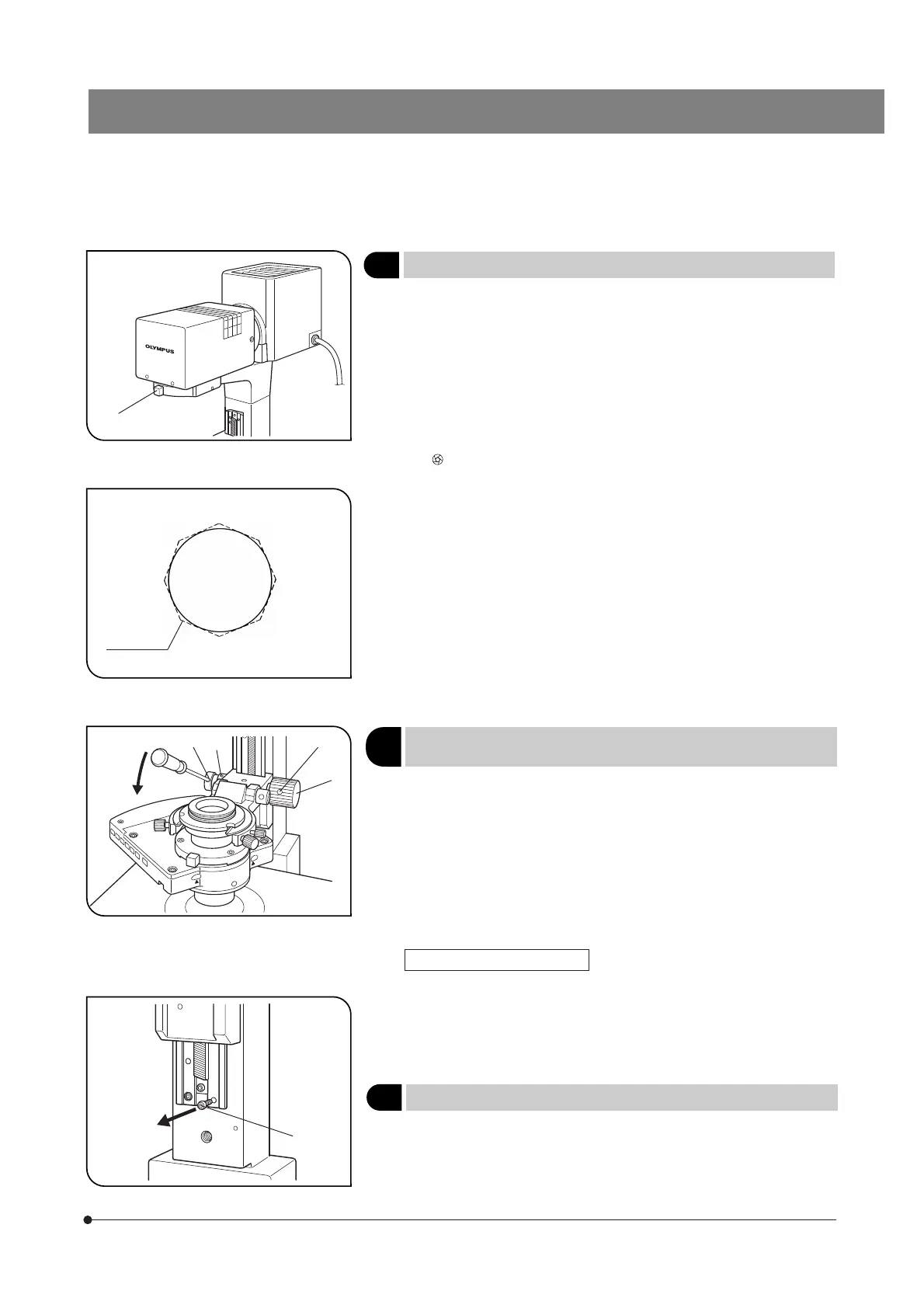 OLYMPUS