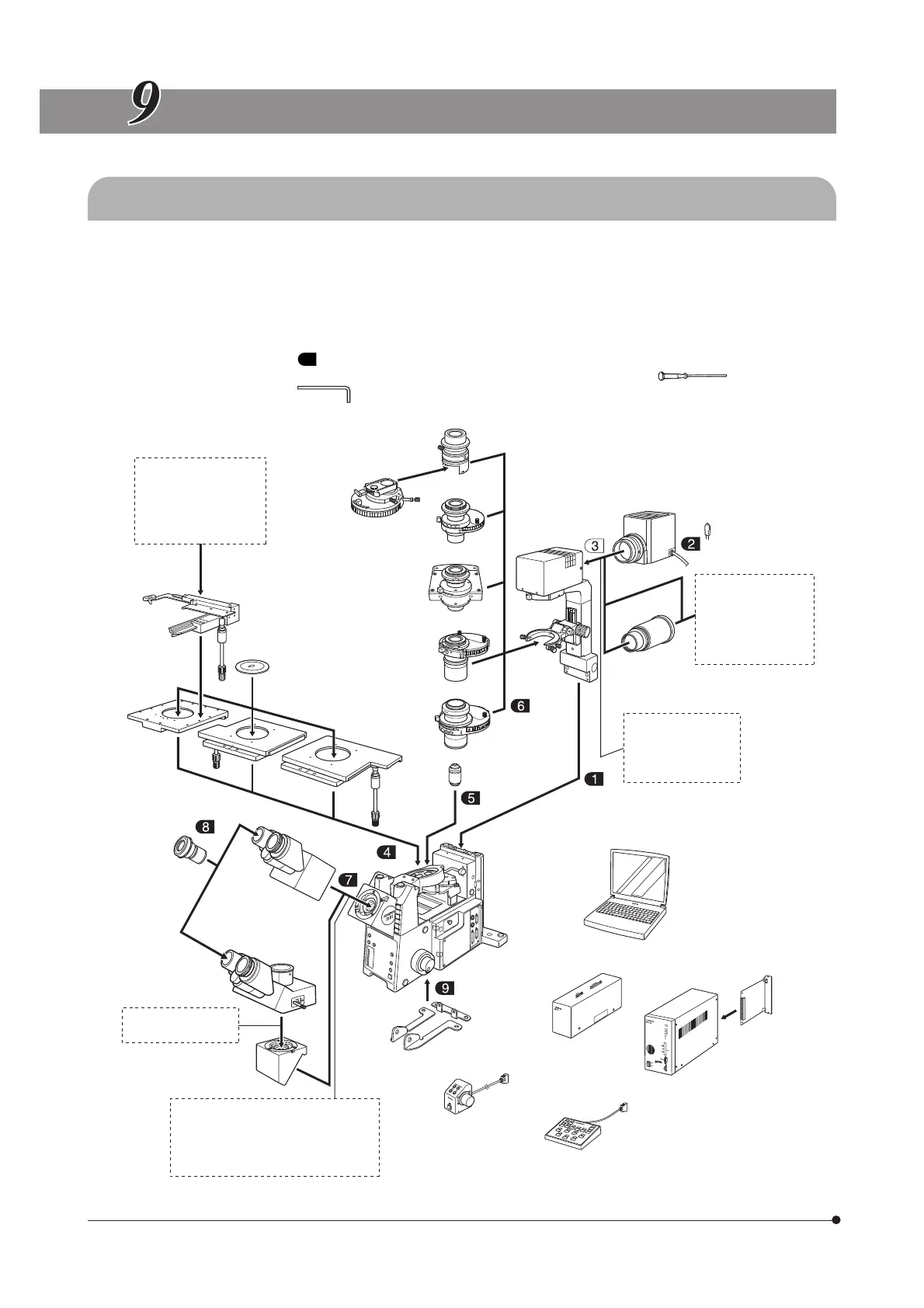 9

3

2

6

1

5

8

4

7

9