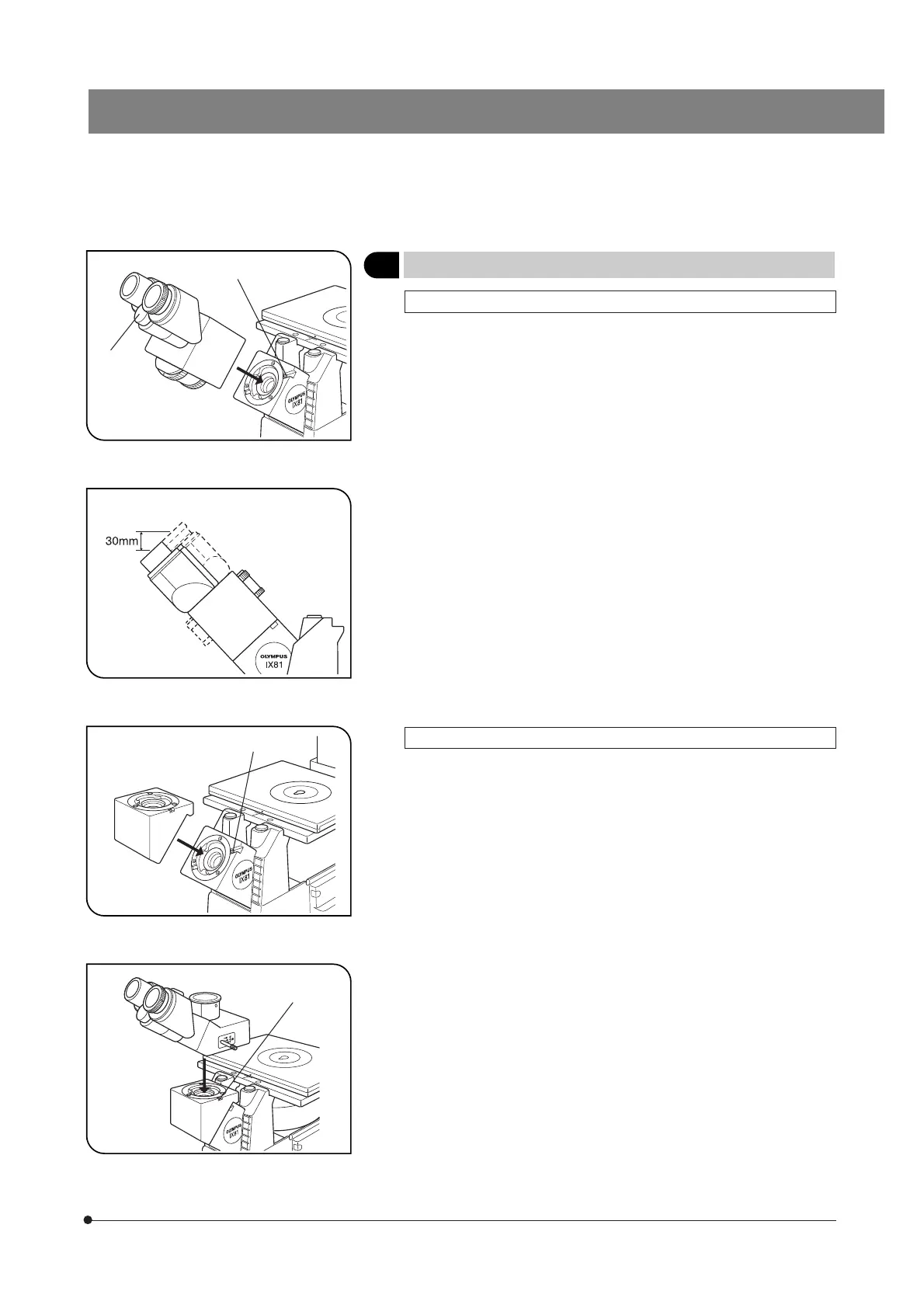 OLYMPUS
IX81

30mm

OLYMPUS
IX81

OLYMPUS
IX81

OLYMPUS
IX81