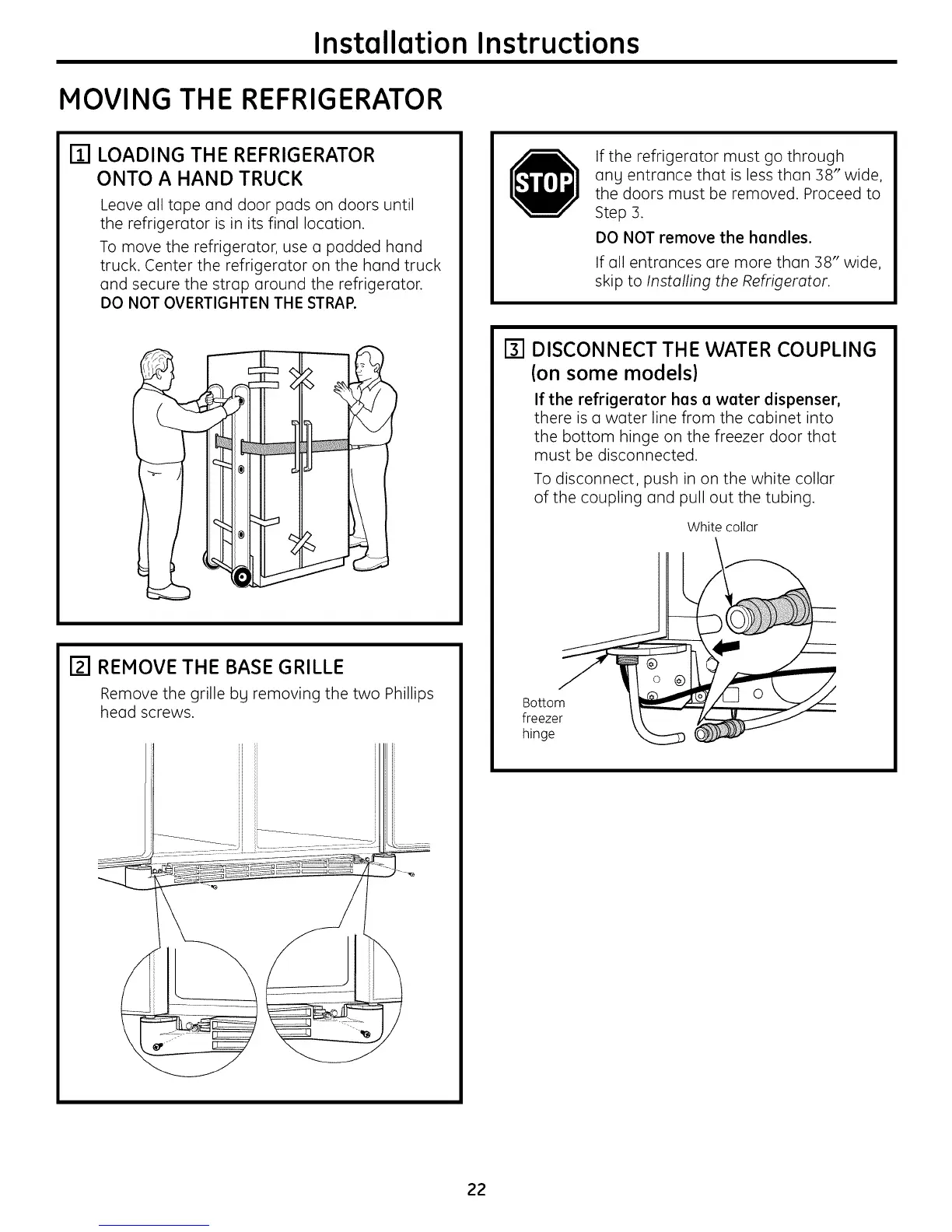 Installation Instructions

MOVING THE REFRIGERATOR

1 LOADING THE REFRIGERATOR ONTO A HAND TRUCK

Leave all tape and door pads on doors until the refrigerator is in its final location.

To move the refrigerator, use a padded hand truck. Center the refrigerator on the hand truck and secure the strap around the refrigerator. DO NOT OVERTIGHTEN THE STRAP.

2 REMOVE THE BASE GRILLE

Remove the grille by removing the two Phillips head screws.

STOP

If the refrigerator must go through any entrance that is less than 38" wide, the doors must be removed. Proceed to Step 3.

DO NOT remove the handles.

If all entrances are more than 38" wide, skip to Installing the Refrigerator.

3 DISCONNECT THE WATER COUPLING (on some models)

If the refrigerator has a water dispenser, there is a water line from the cabinet into the bottom hinge on the freezer door that must be disconnected.

To disconnect, push in on the white collar of the coupling and pull out the tubing.

White collar

Bottom freezer hinge

22