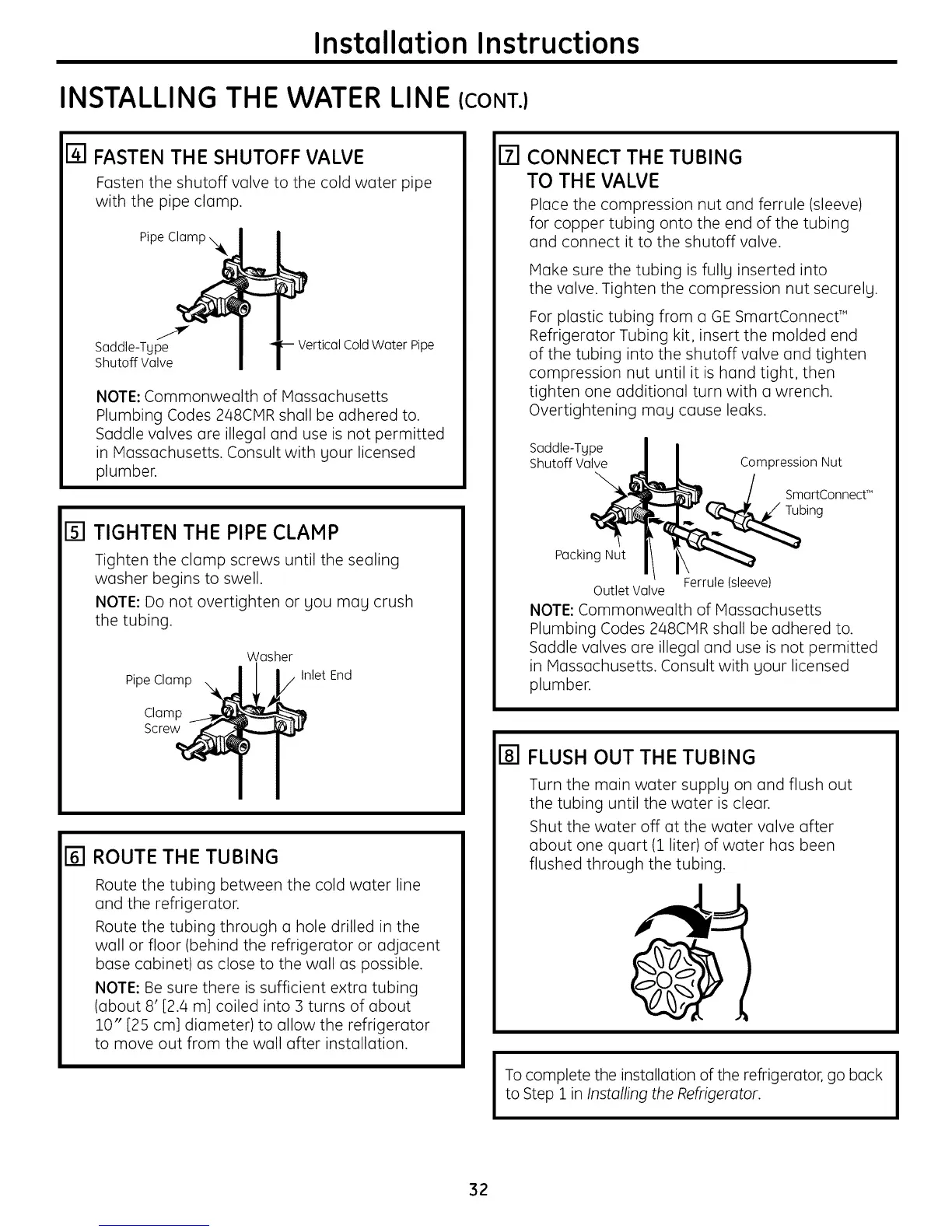 Installation Instructions

INSTALLING THE WATER LINE (CONT.)

4 FASTEN THE SHUTOFF VALVE

Fasten the shutoff valve to the cold water pipe with the pipe clamp.

Pipe Clamp

Saddle-Type Shutoff Valve

Vertical Cold Water Pipe

NOTE: Commonwealth of Massachusetts Plumbing Codes 248CMR shall be adhered to. Saddle valves are illegal and use is not permitted in Massachusetts. Consult with your licensed plumber.

5 TIGHTEN THE PIPE CLAMP

Tighten the clamp screws until the sealing washer begins to swell.

NOTE: Do not overtighten or you may crush the tubing.

Washer

Pipe Clamp

Inlet End

Clamp Screw

6 ROUTE THE TUBING

Route the tubing between the cold water line and the refrigerator.

Route the tubing through a hole drilled in the wall or floor (behind the refrigerator or adjacent base cabinet) as close to the wall as possible.

NOTE: Be sure there is sufficient extra tubing (about 8′ [2.4 m] coiled into 3 turns of about 10″ [25 cm] diameter) to allow the refrigerator to move out from the wall after installation.

7 CONNECT THE TUBING TO THE VALVE

Place the compression nut and ferrule (sleeve) for copper tubing onto the end of the tubing and connect it to the shutoff valve.

Make sure the tubing is fully inserted into the valve. Tighten the compression nut securely.

For plastic tubing from a GE SmartConnect™ Refrigerator Tubing kit, insert the molded end of the tubing into the shutoff valve and tighten compression nut until it is hand tight, then tighten one additional turn with a wrench. Overtightening may cause leaks.

Saddle-Type Shutoff Valve

Compression Nut

SmartConnect™ Tubing

Packing Nut

Outlet Valve

Ferrule (sleeve)

NOTE: Commonwealth of Massachusetts Plumbing Codes 248CMR shall be adhered to. Saddle valves are illegal and use is not permitted in Massachusetts. Consult with your licensed plumber.

8 FLUSH OUT THE TUBING

Turn the main water supply on and flush out the tubing until the water is clear.

Shut the water off at the water valve after about one quart (1 liter) of water has been flushed through the tubing.

To complete the installation of the refrigerator, go back to Step 1 in Installing the Refrigerator.

32