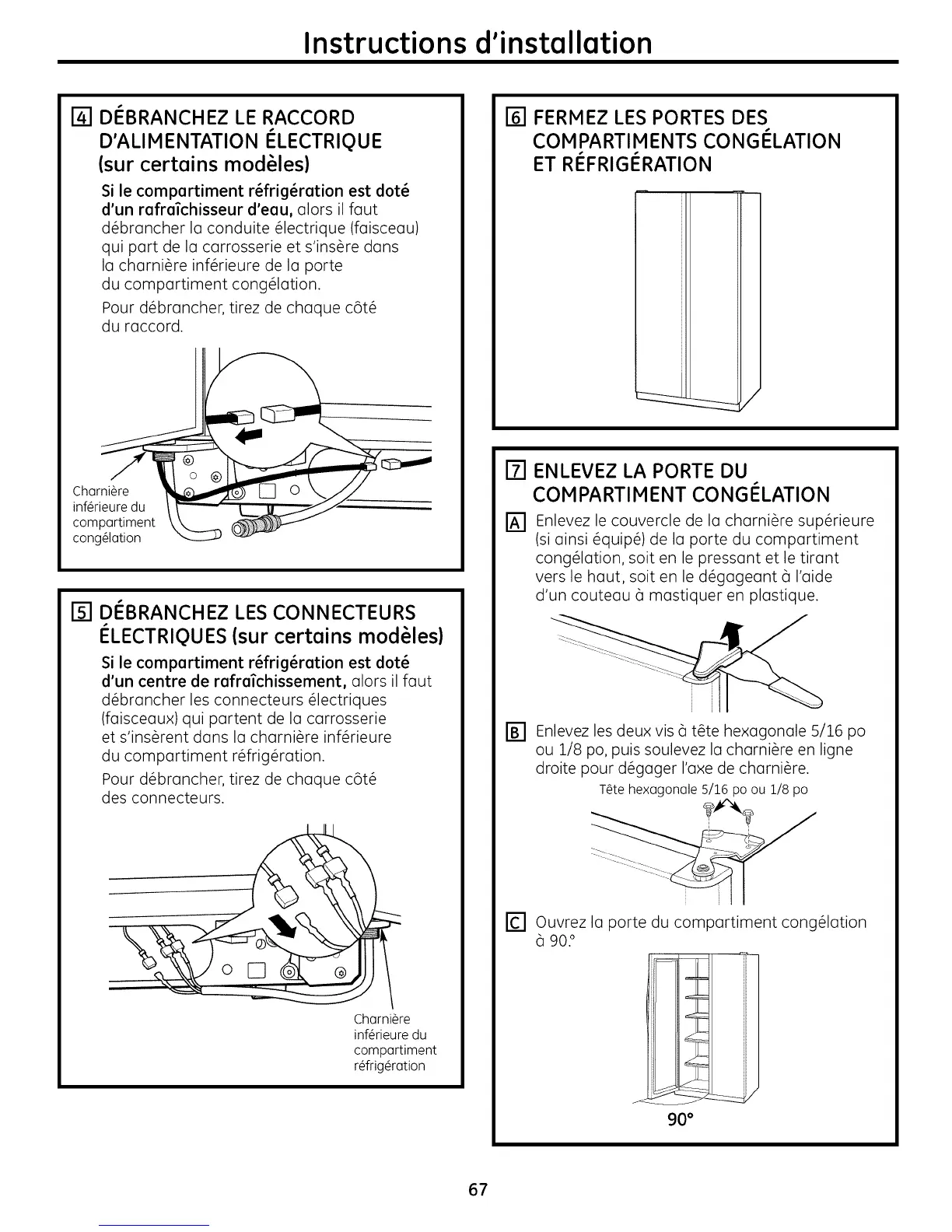 Instructions d'installation

4 DÉBRANCHEZ LE RACCORD D'ALIMENTATION ÉLECTRIQUE (sur certains modèles)

Si le compartiment réfrigération est doté d'un rafraîchisseur d'eau, alors il faut débrancher la conduite électrique (faisceau) qui part de la carrosserie et s'insère dans la charnière inférieure de la porte du compartiment congélation.

Pour débrancher, tirez de chaque côté du raccord.

Charnière inférieure du compartiment congélation

5 DÉBRANCHEZ LES CONNECTEURS ÉLECTRIQUES (sur certains modèles)

Si le compartiment réfrigération est doté d'un centre de rafraîchissement, alors il faut débrancher les connecteurs électriques (faisceaux) qui partent de la carrosserie et s'insèrent dans la charnière inférieure du compartiment réfrigération.

Pour débrancher, tirez de chaque côté des connecteurs.

Charnière inférieure du compartiment réfrigération

6 FERMEZ LES PORTES DES COMPARTIMENTS CONGÉLATION ET RÉFRIGÉRATION

7 ENLEVEZ LA PORTE DU COMPARTIMENT CONGÉLATION

A Enlevez le couvercle de la charnière supérieure (si ainsi équipé) de la porte du compartiment congélation, soit en le pressant et le tirant vers le haut, soit en le dégageant à l'aide d'un couteau à mastiquer en plastique.

B Enlevez les deux vis à tête hexagonale 5/16 po ou 1/8 po, puis soulevez la charnière en ligne droite pour dégager l'axe de charnière.

Tête hexagonale 5/16 po ou 1/8 po

C Ouvrez la porte du compartiment congélation à 90.°

90°

67