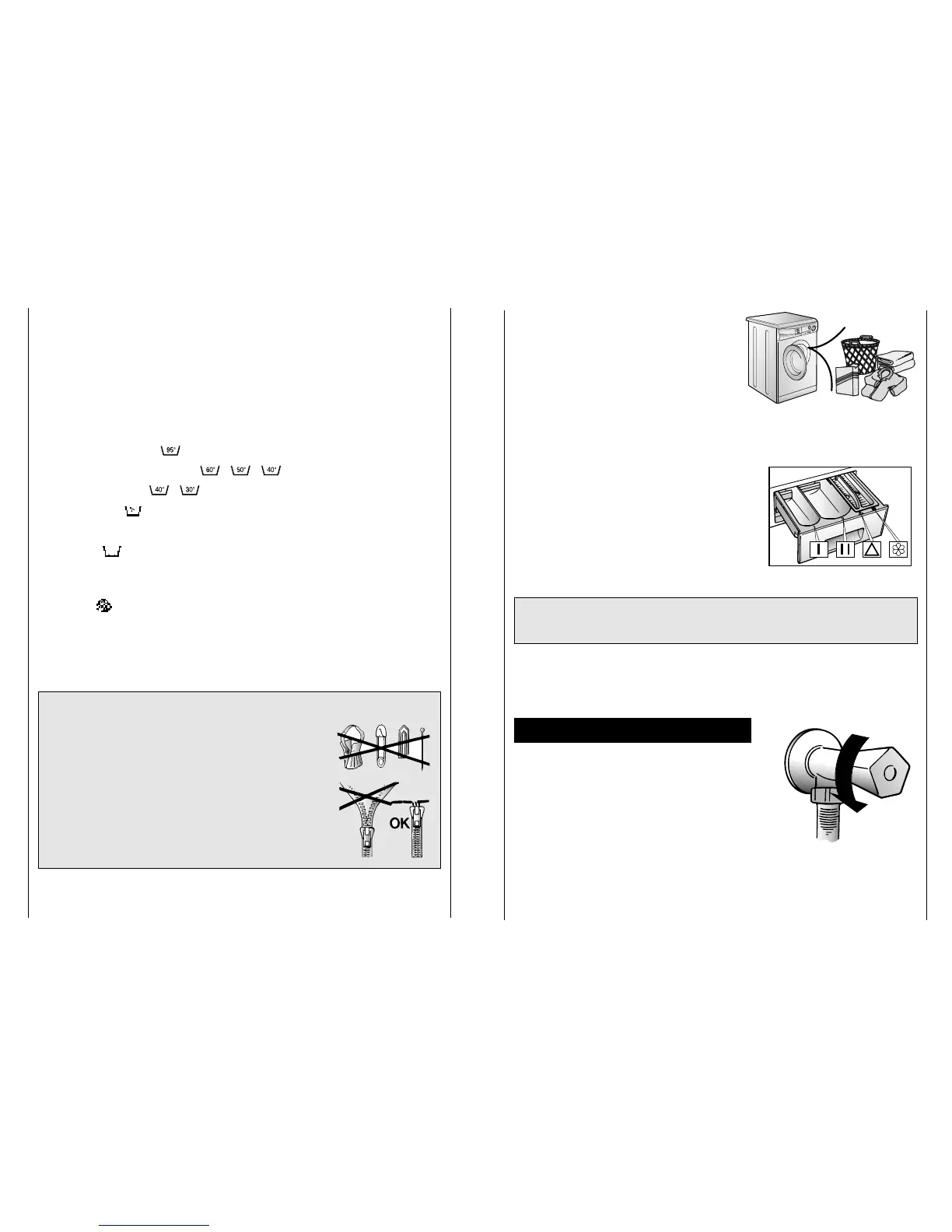 95°

60° 50° 40°

40° 30°

OK

I II