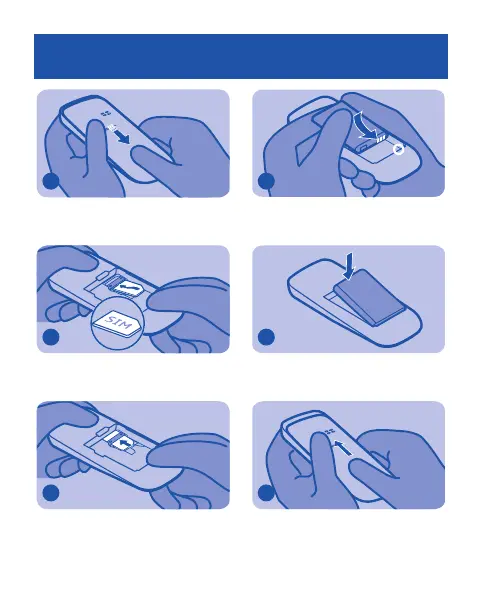 SIM