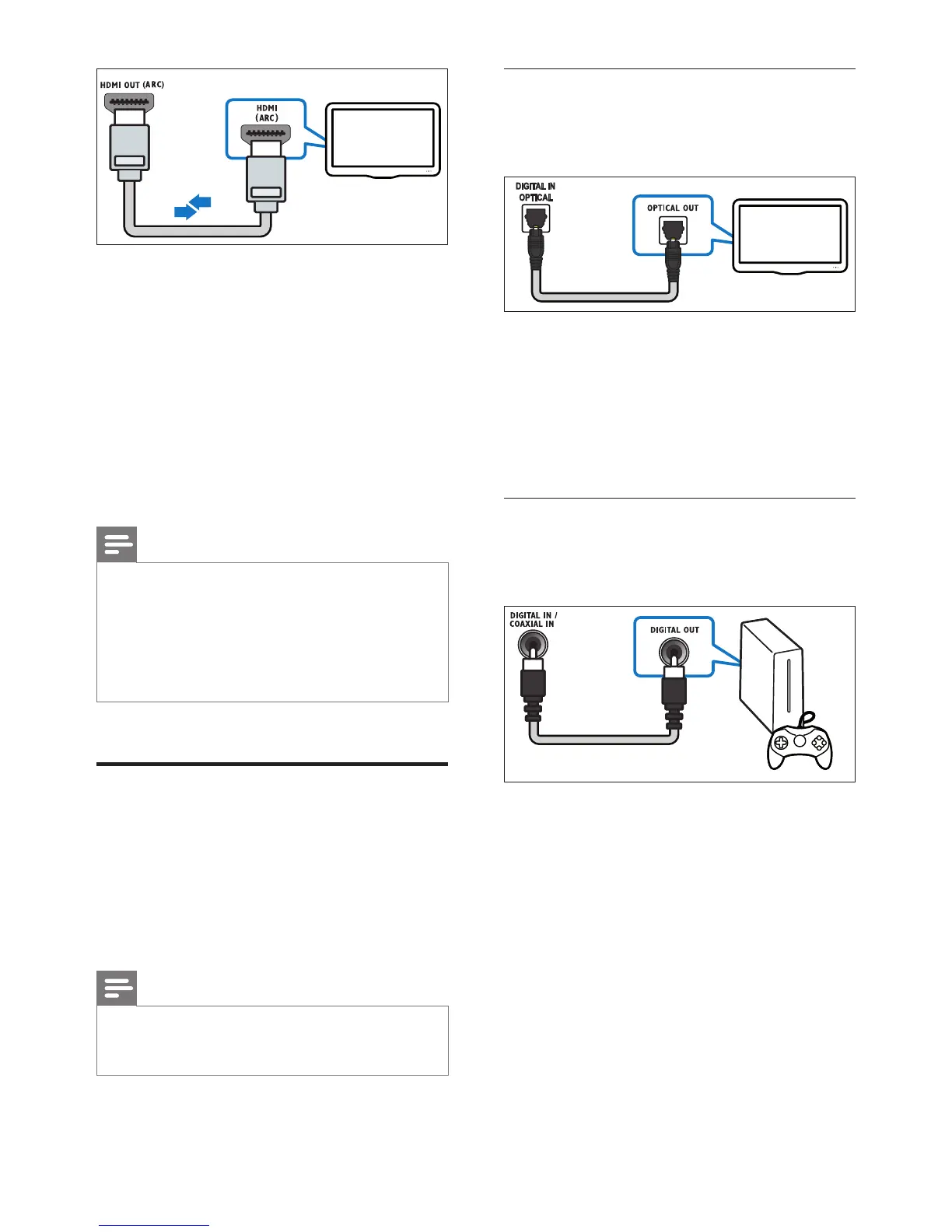 HDMI OUT (ARC)

HDMI (ARC)

DIGITAL IN OPTICAL

OPTICAL OUT

DIGITAL IN / COAXIAL IN

DIGITAL OUT