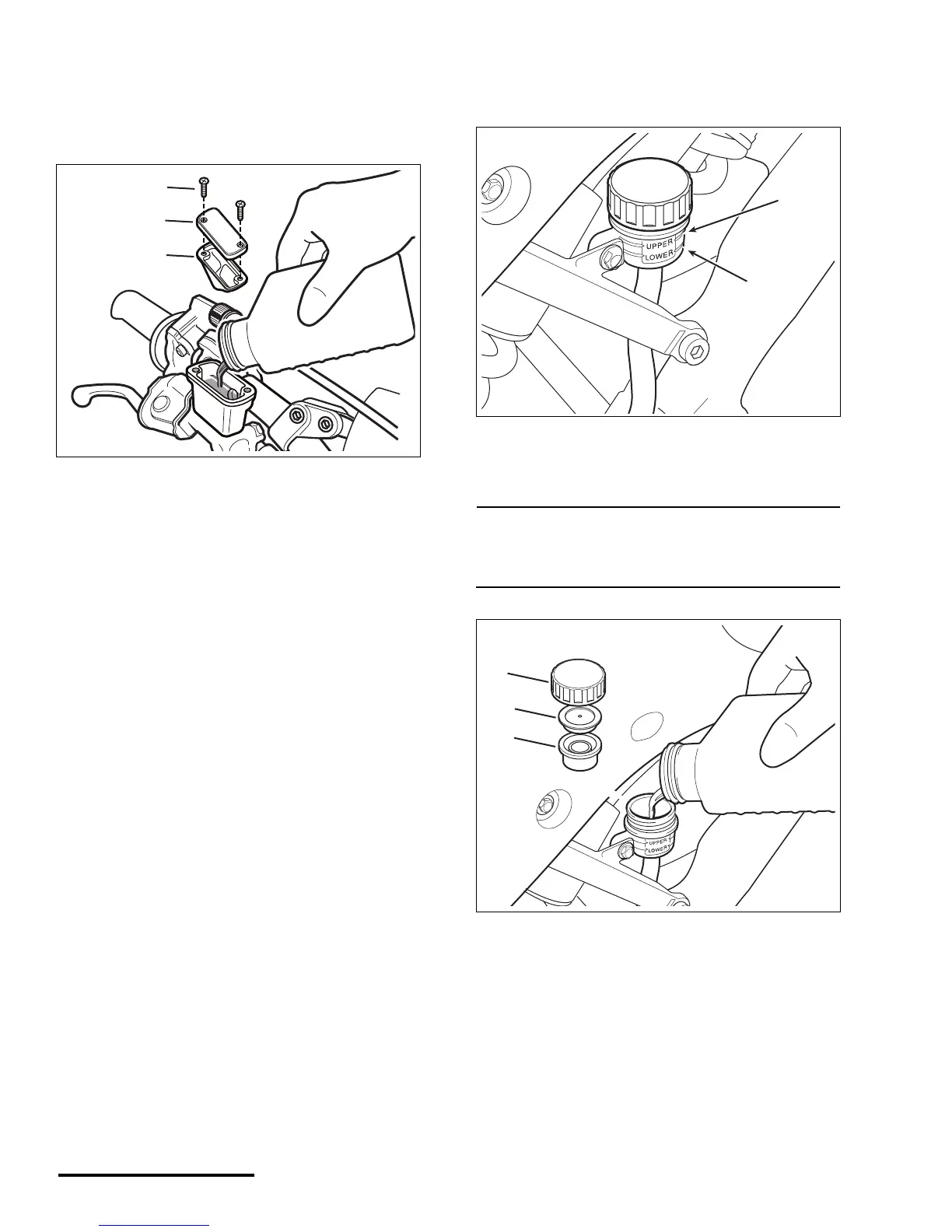 UPPER
LOWER

UPPER
LOWER