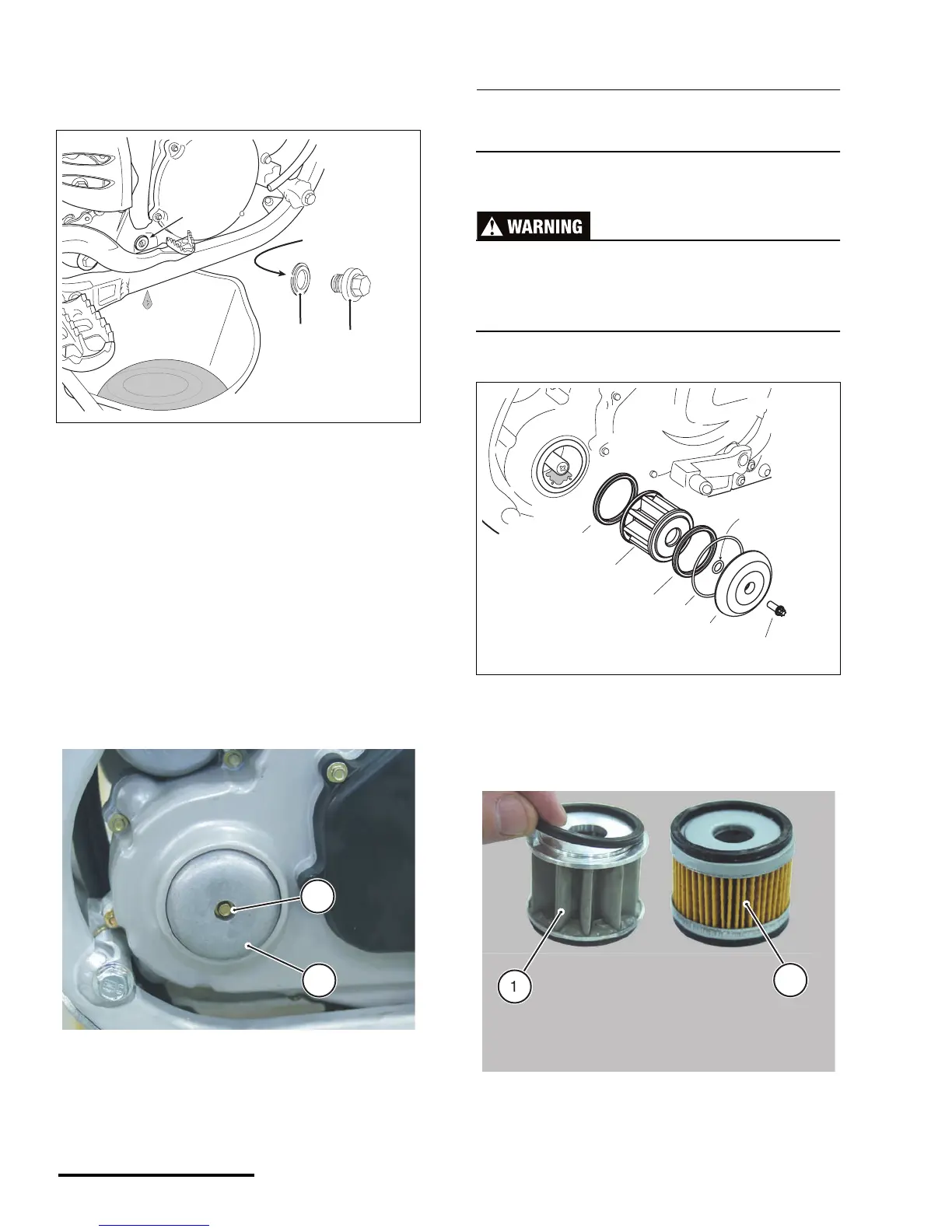 WARNING

1