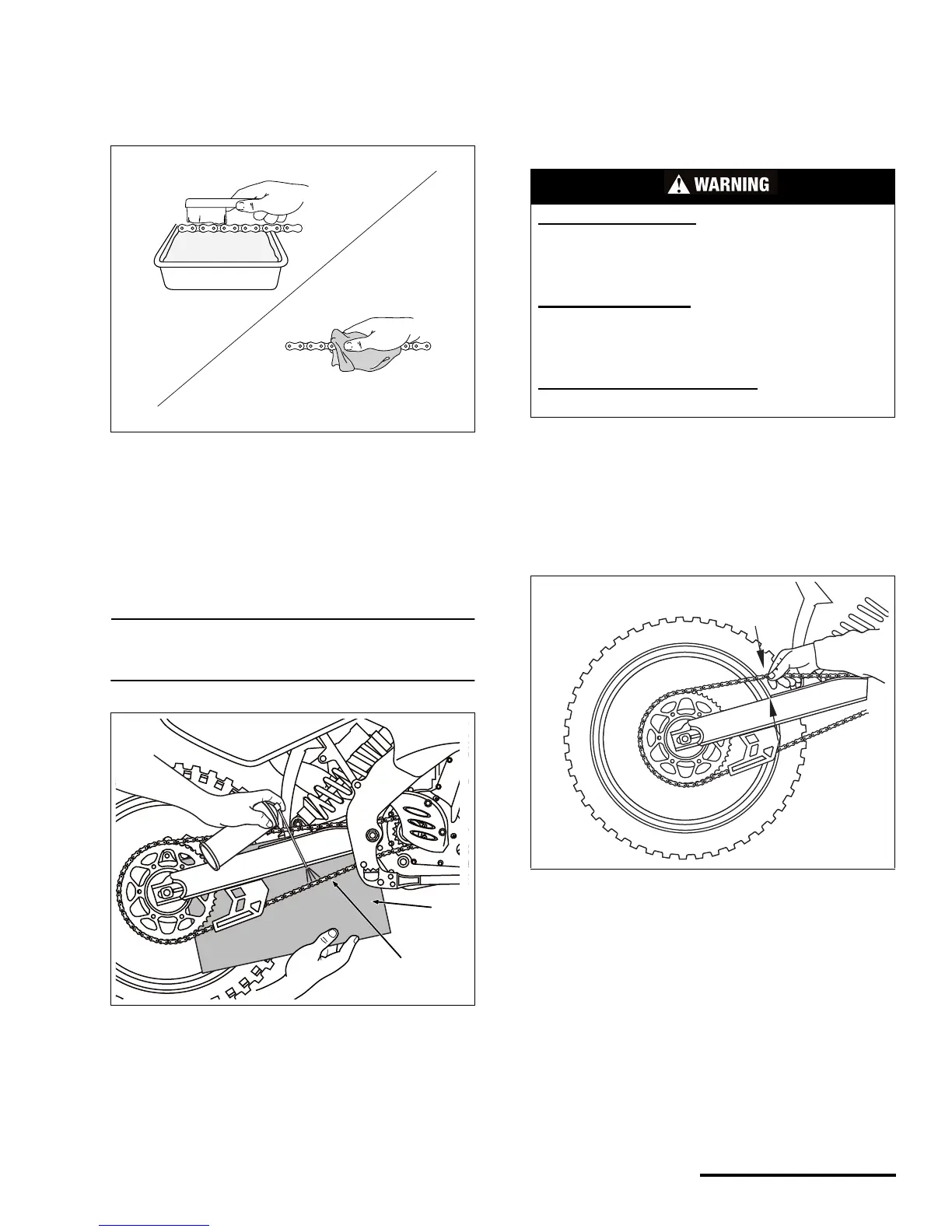 WARNING