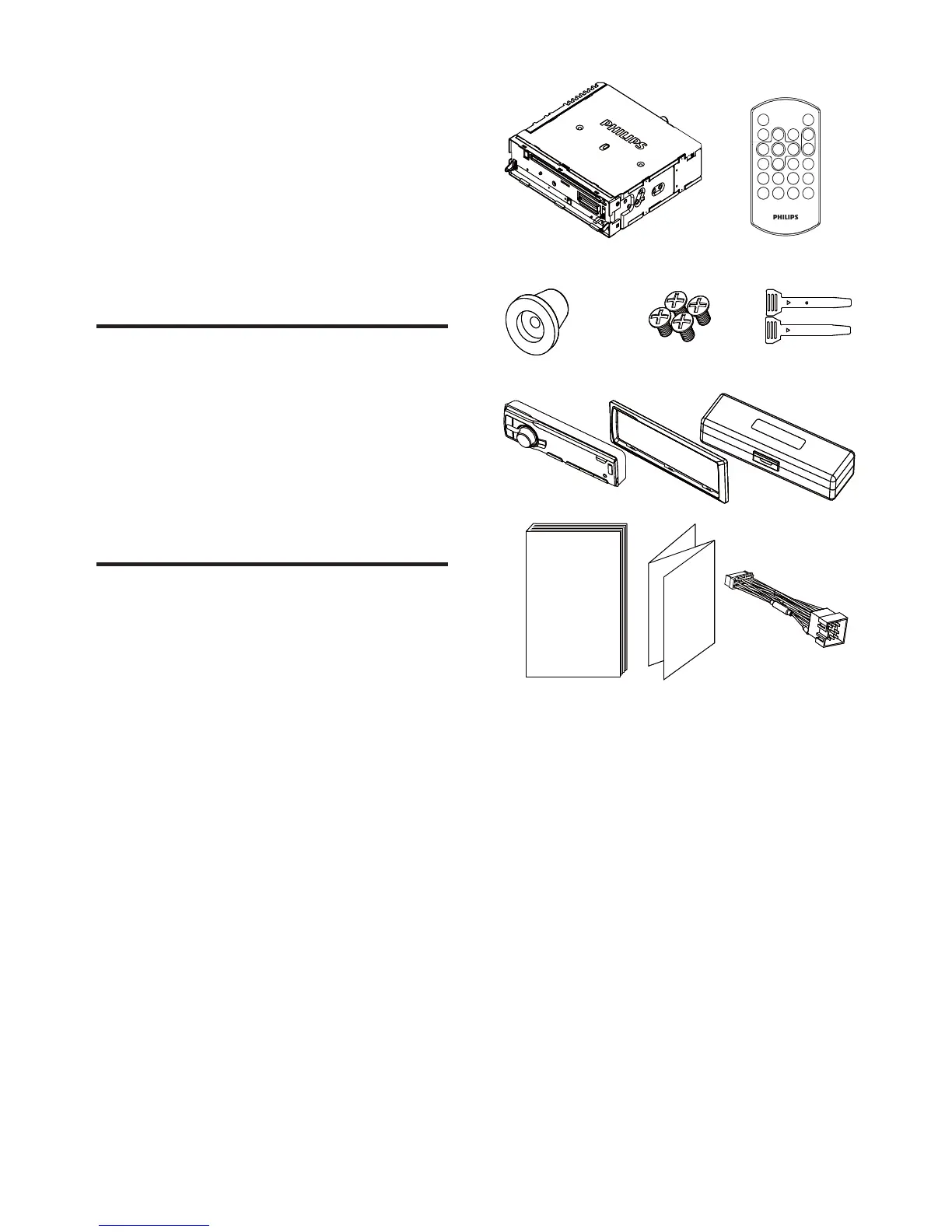 PHILIPS

PHILIPS