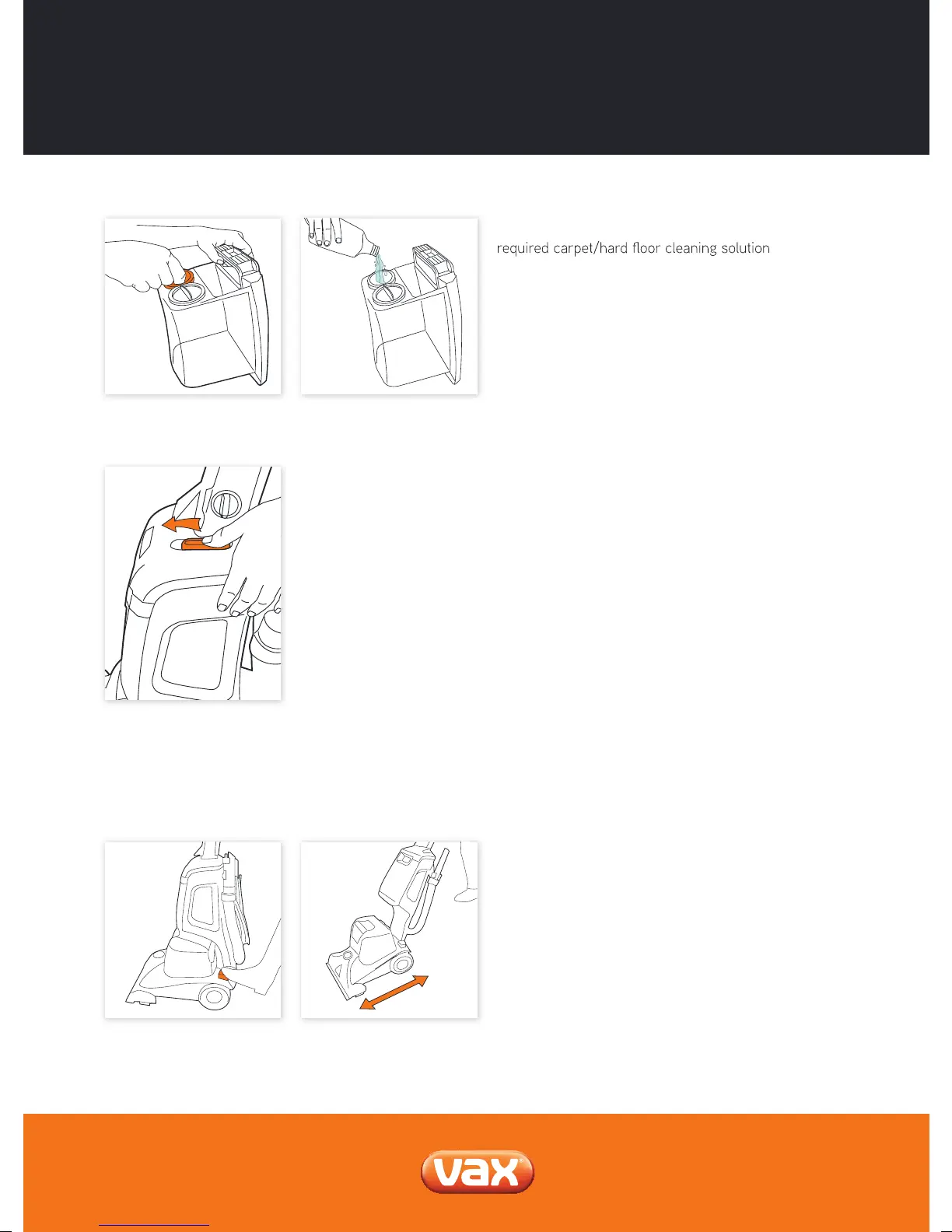 required carpet/hard floor cleaning solution

vax