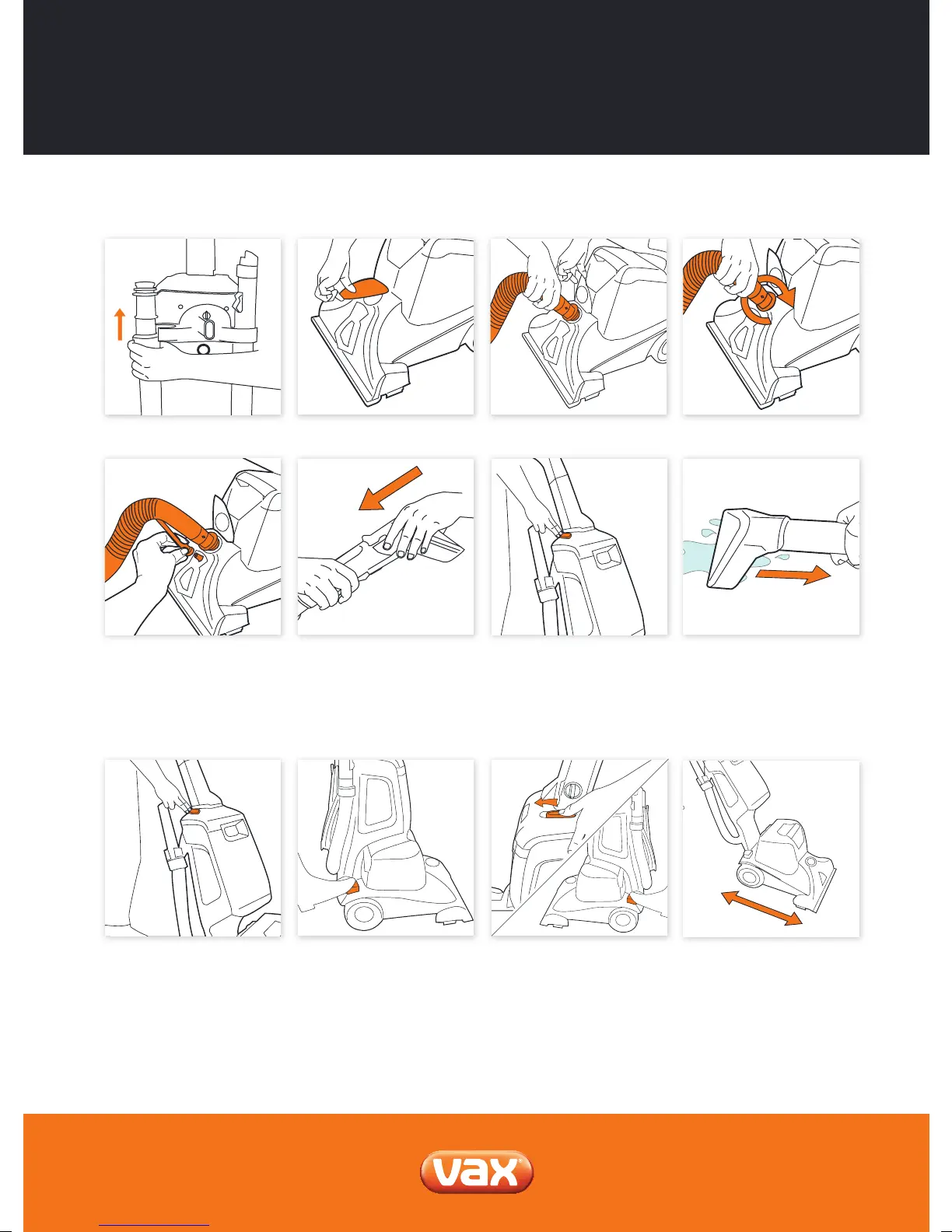 vax