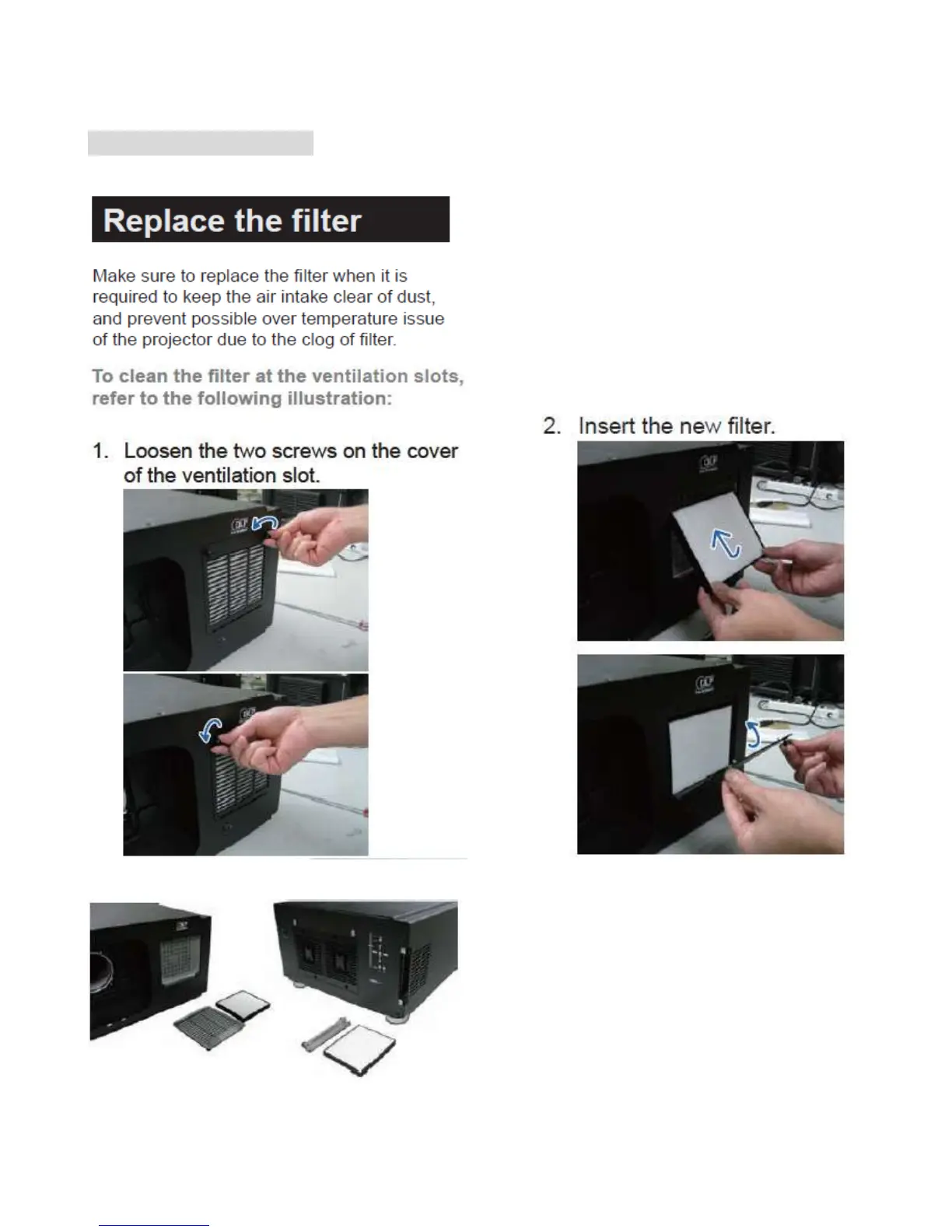 Replace the filter

Make sure to replace the filter when it is required to keep the air intake clear of dust, and prevent possible over temperature issue of the projector due to the clog of filter.

To clean the filter at the ventilation slots, refer to the following illustration:

1. Loosen the two screws on the cover of the ventilation slot.

2. Insert the new filter.