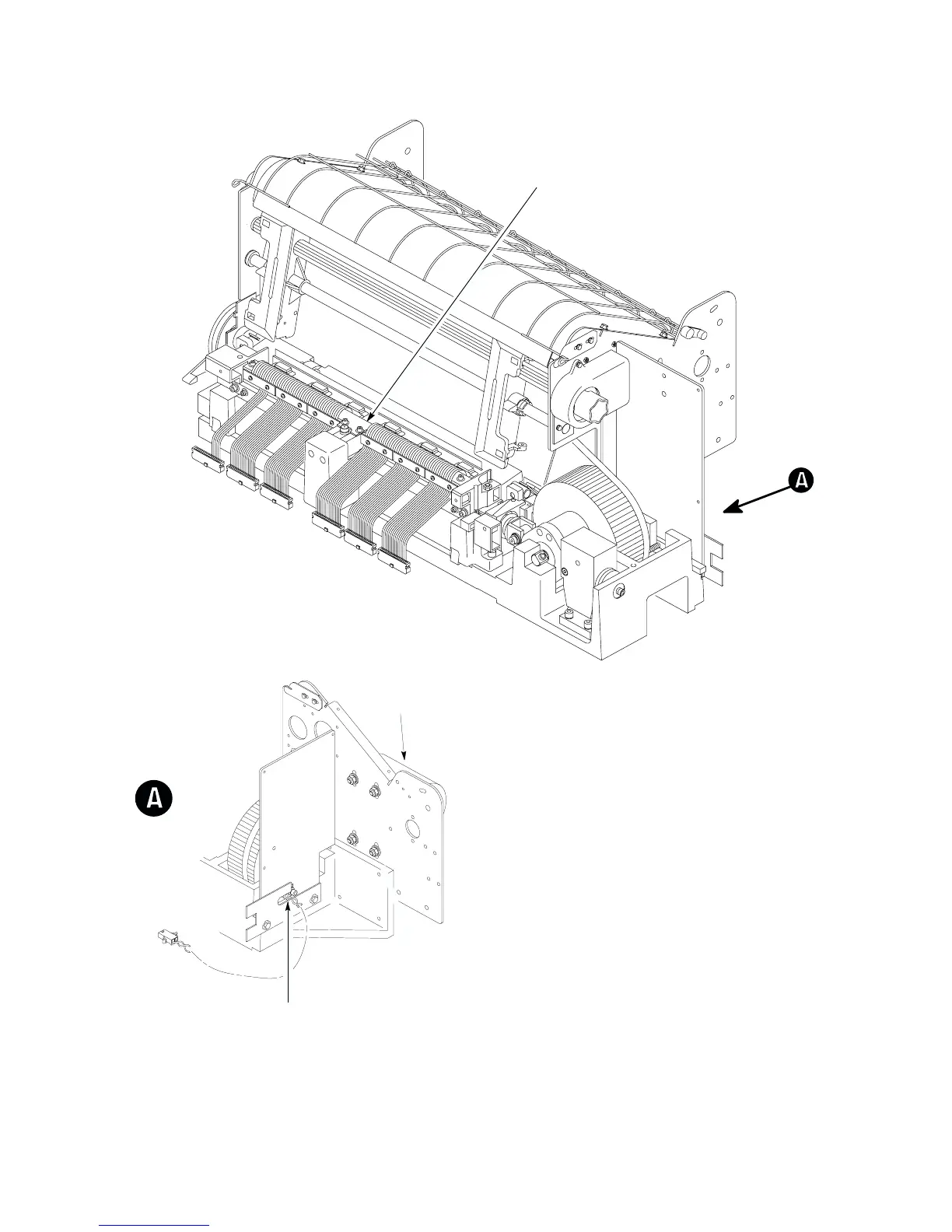 A

A