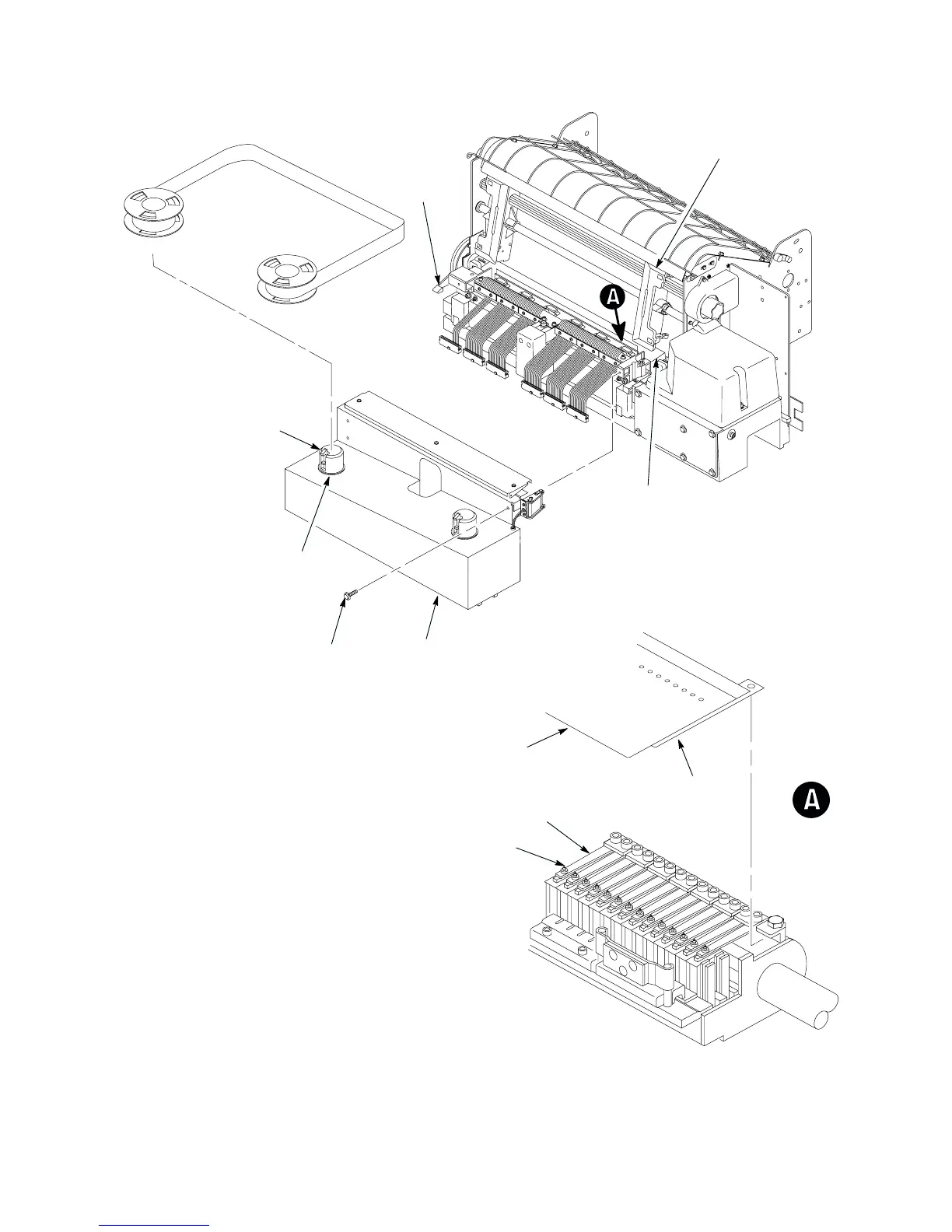 A

A