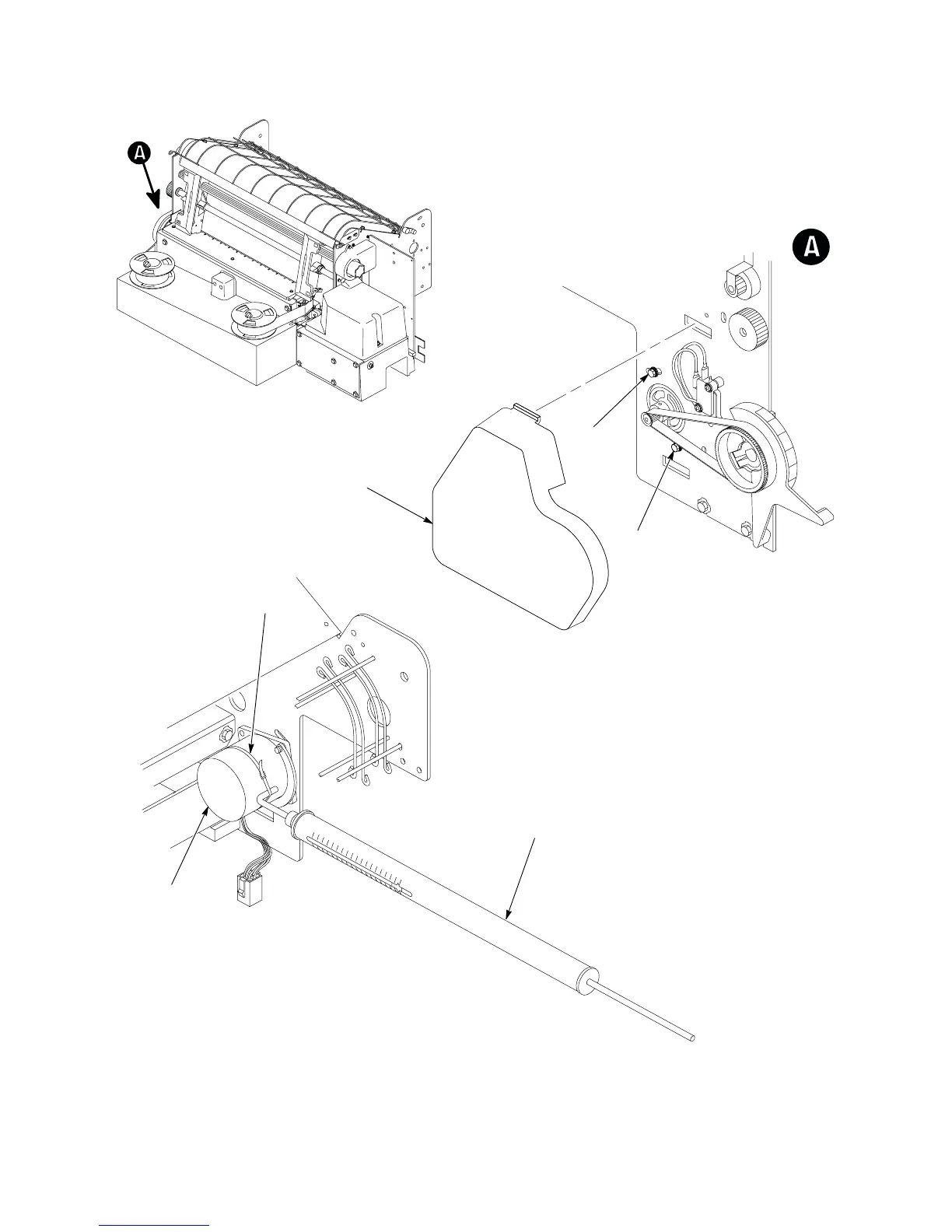 A

A