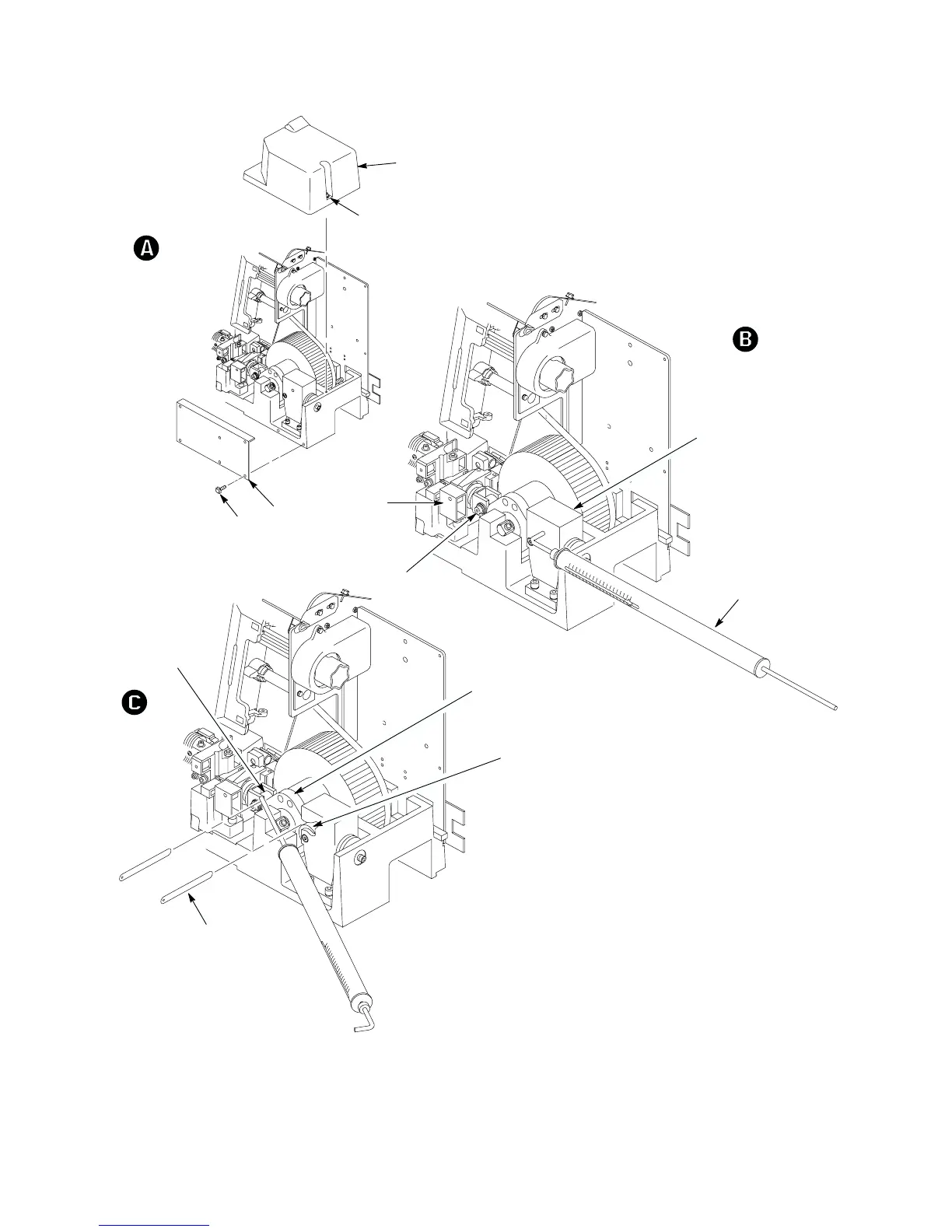 A

B

C