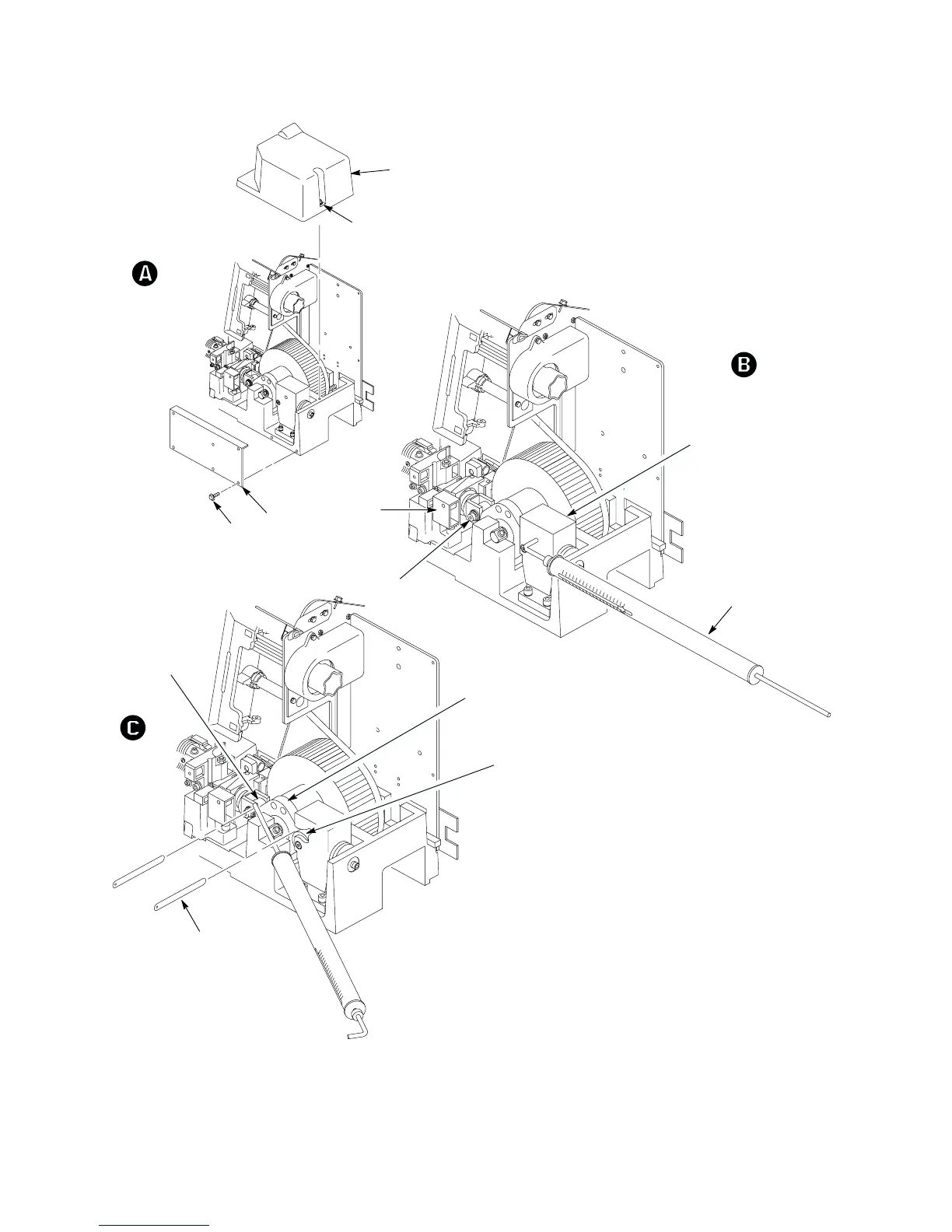 A

B

C