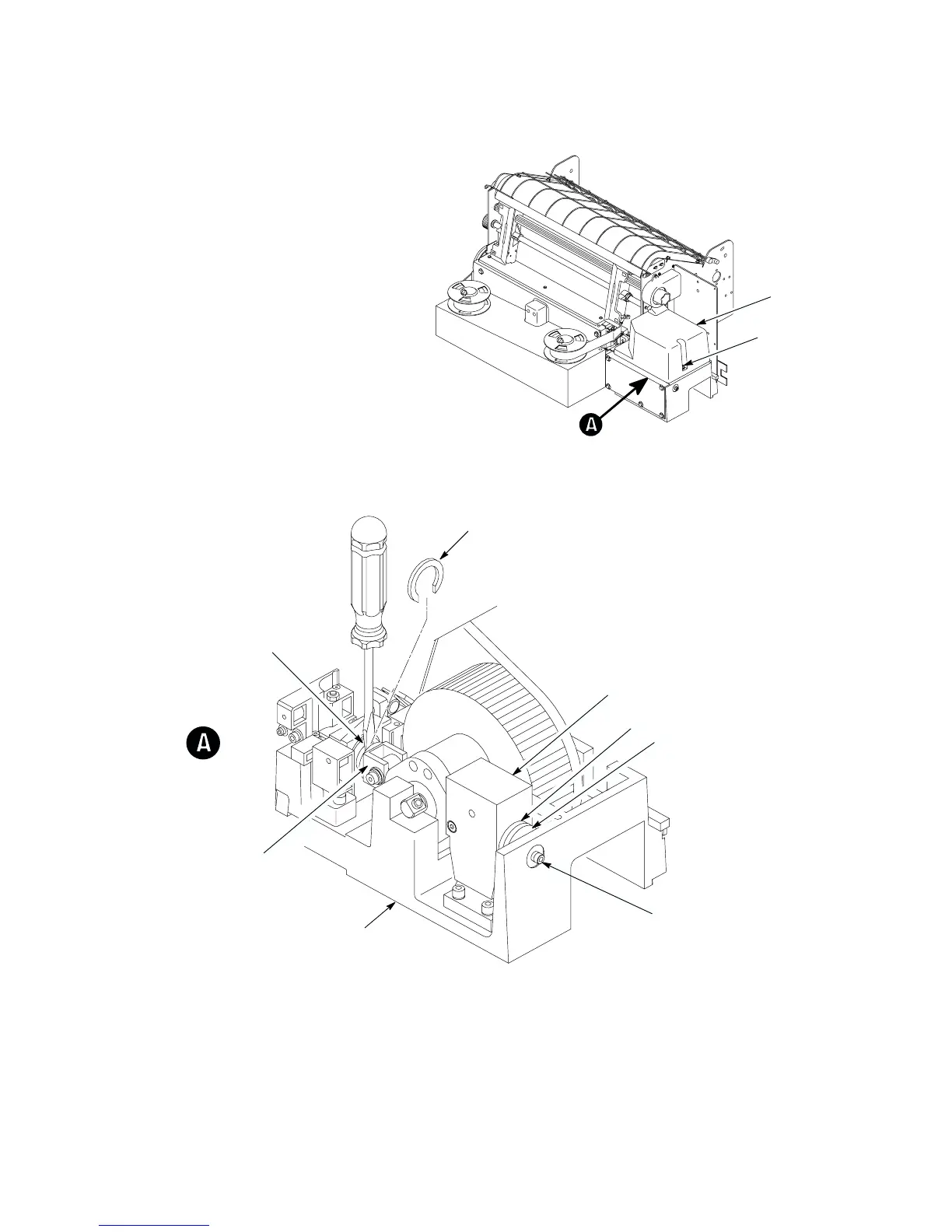 A

A