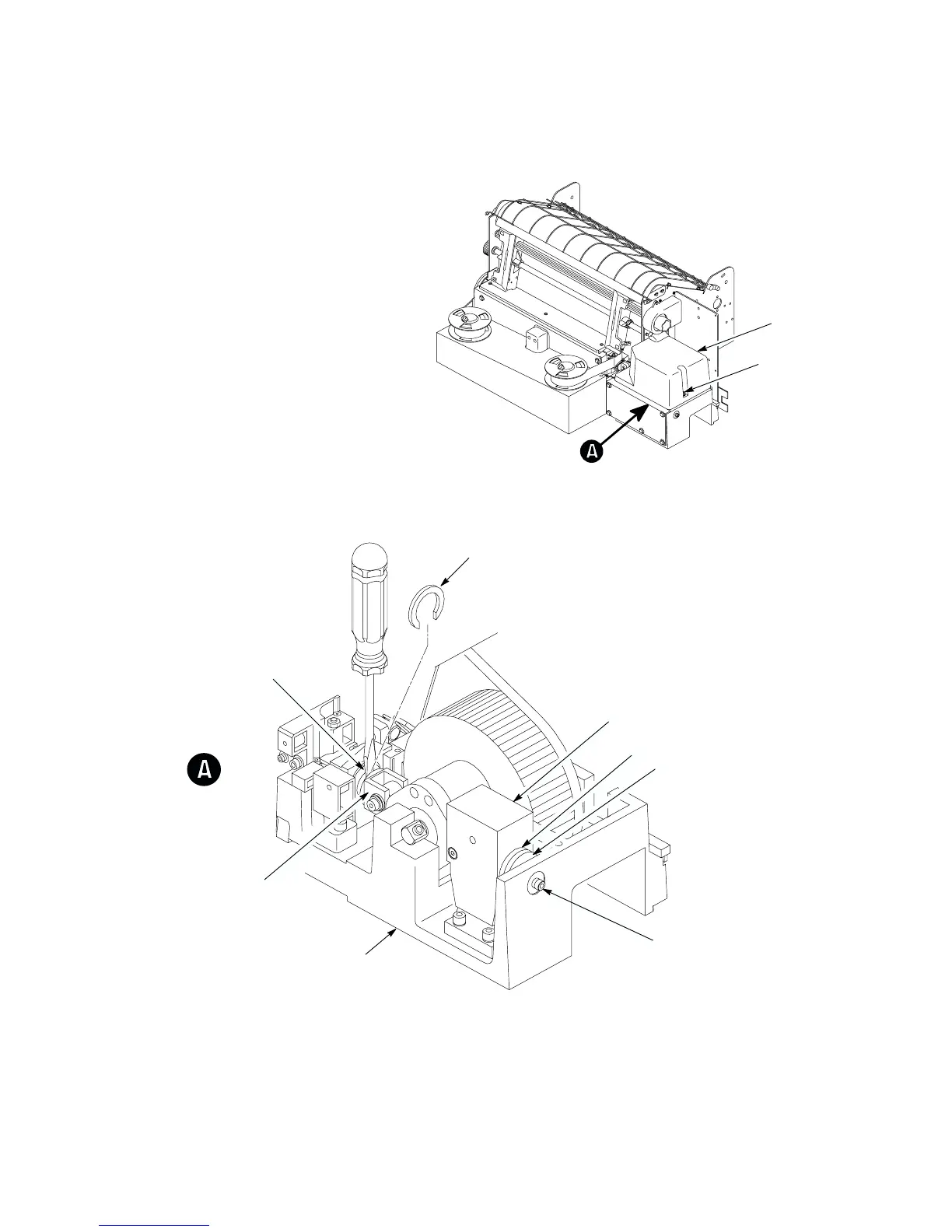 A

A