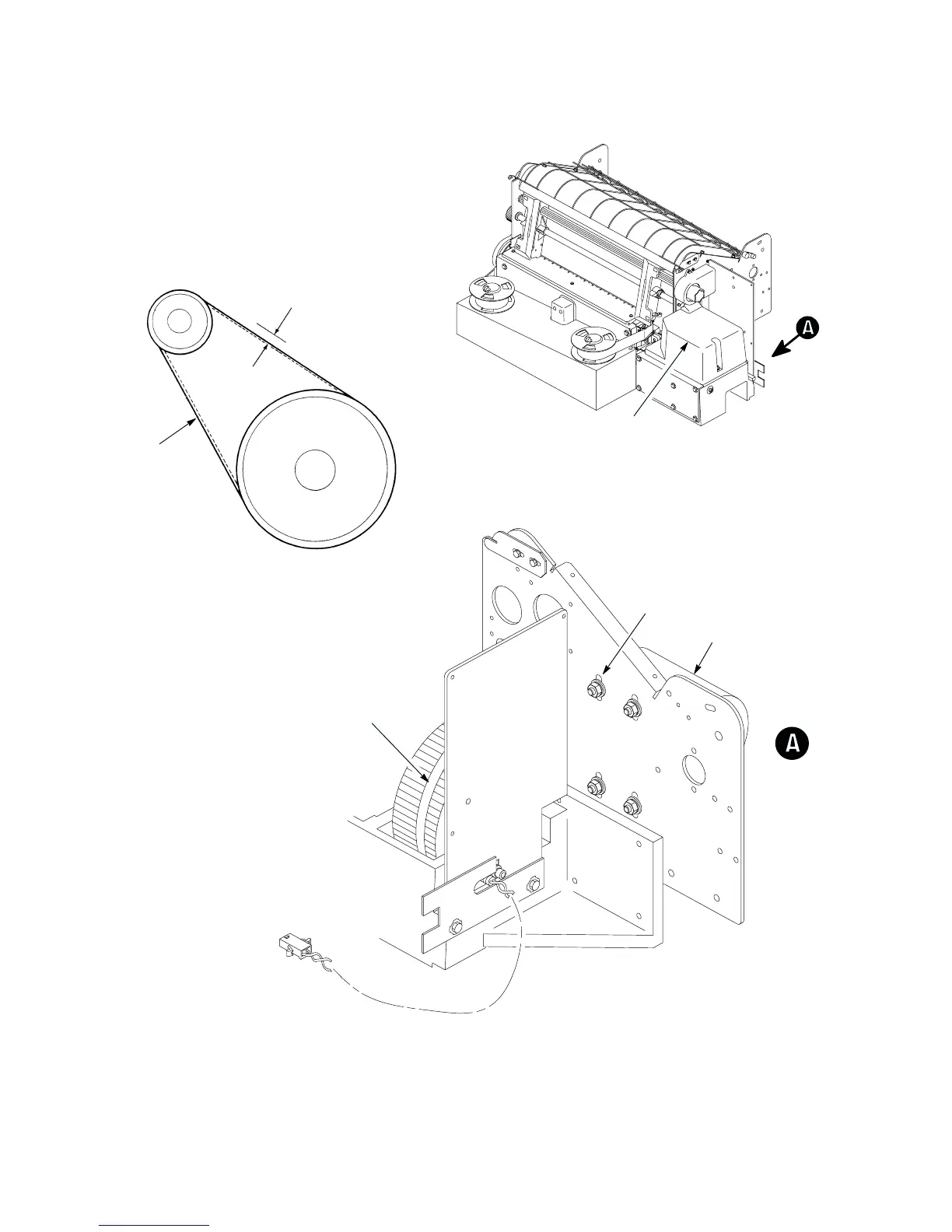 A

A