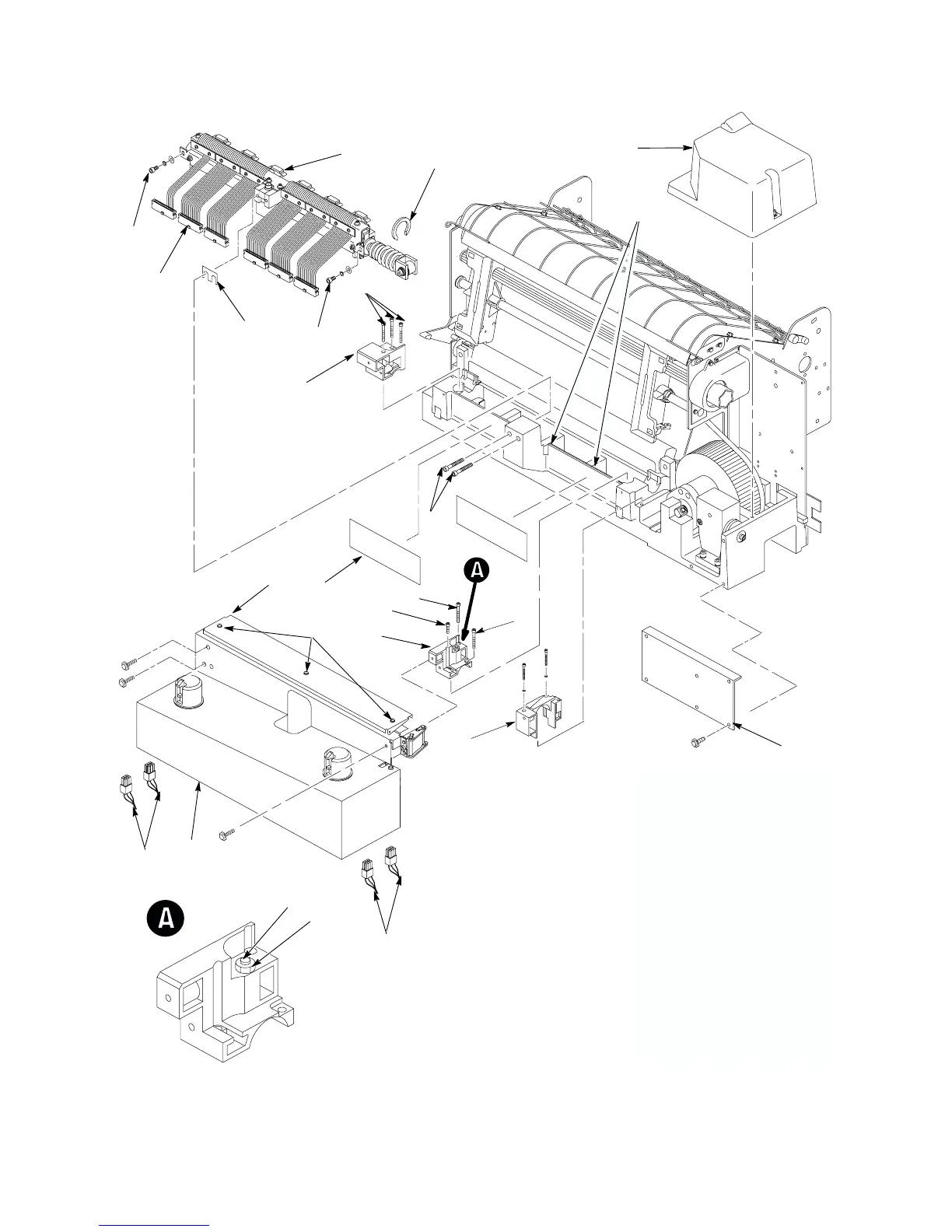 A

A