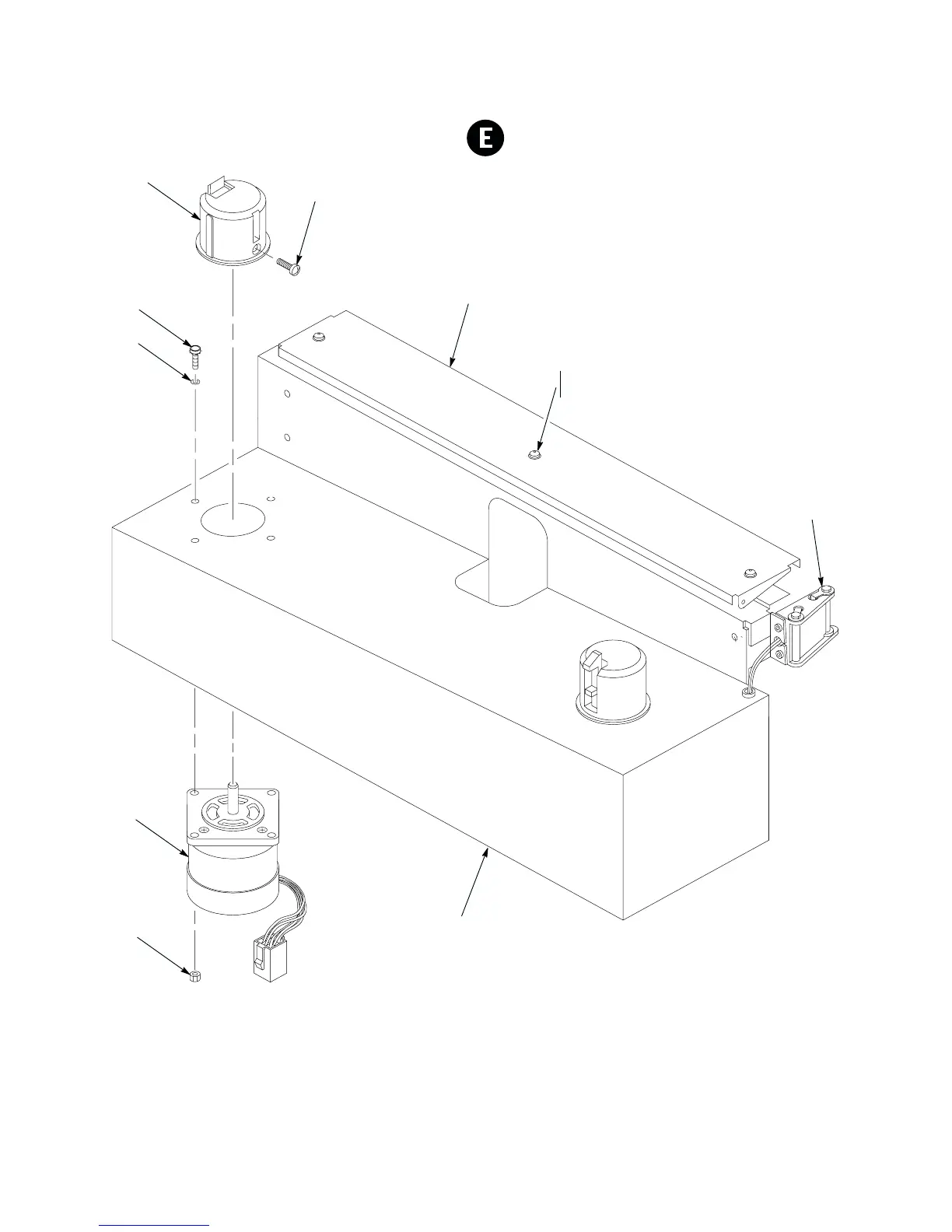 E