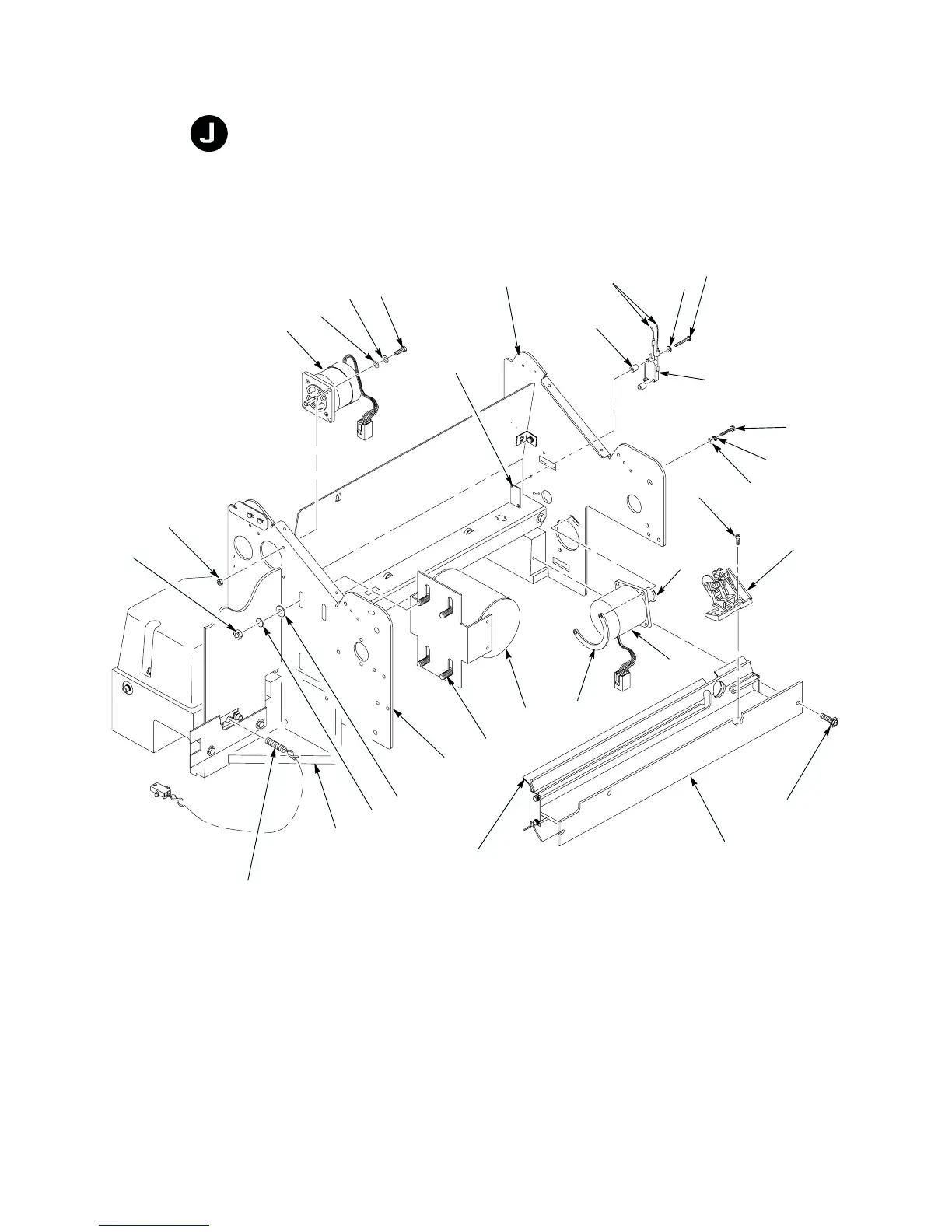 J