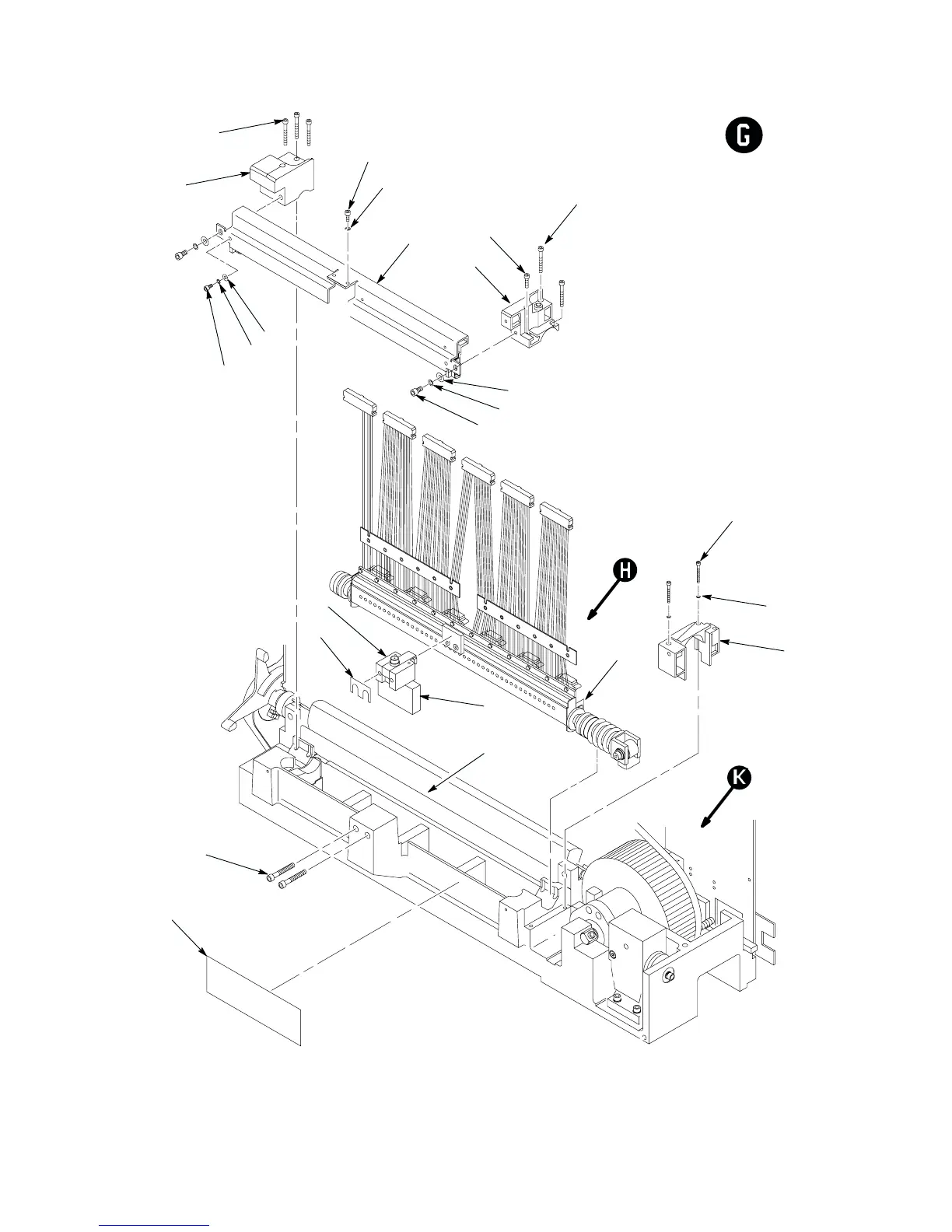 G

H

K