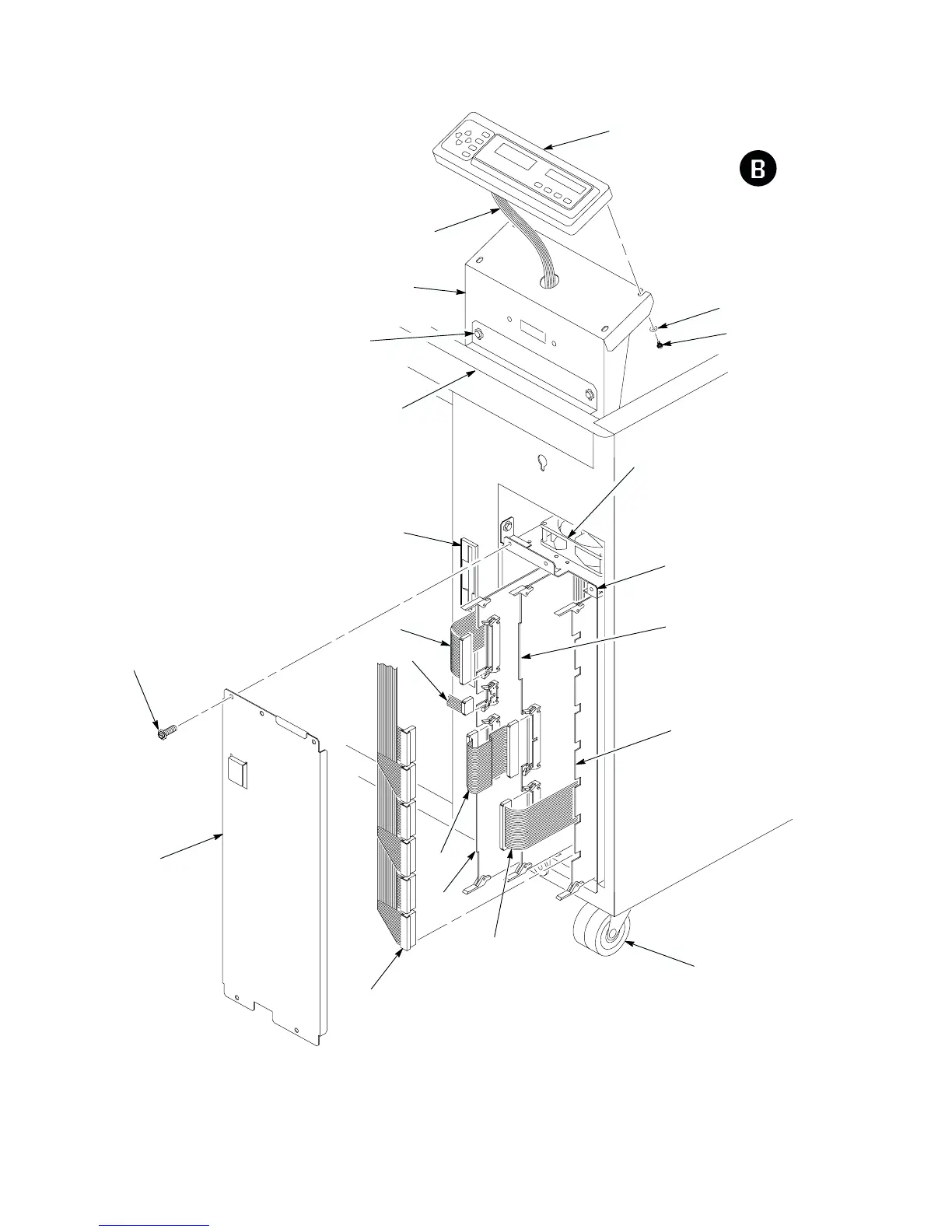 B